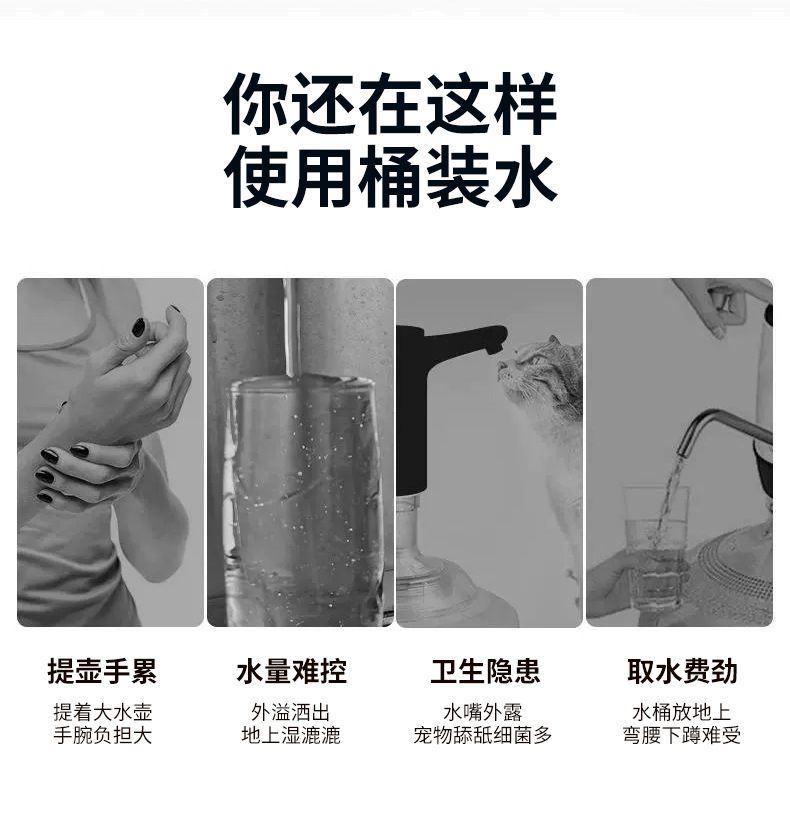 你还在这样
使用桶装水

提壶手累
提着大水壶
手腕负担大

水量难控
外溢洒出
地上湿漉漉

卫生隐患
水嘴外露
宠物舔舐细菌多

取水费劲
水桶放地上
弯腰下蹲难受