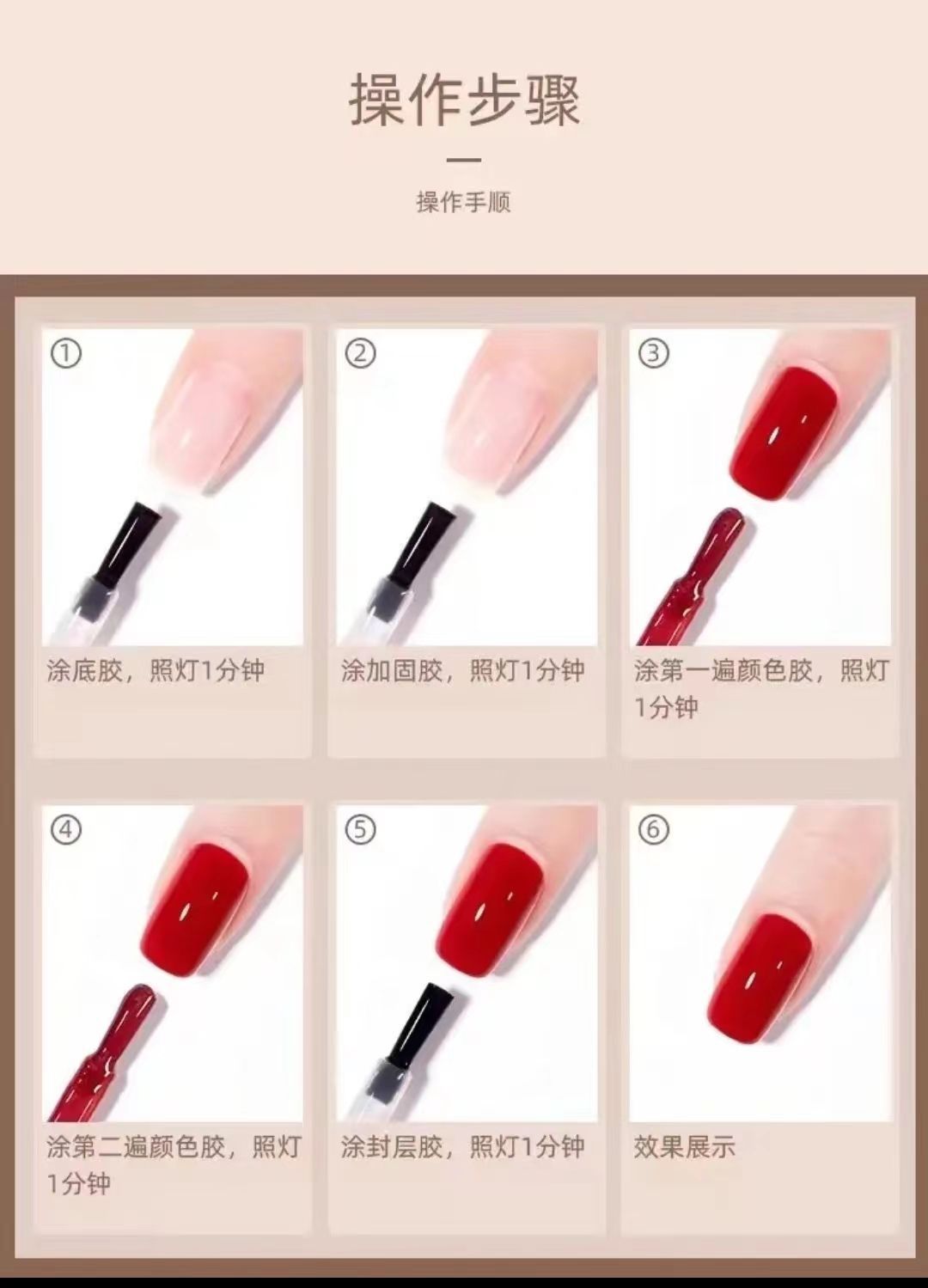 操作步骤

操作手顺

①
涂底胶，照灯1分钟

②
涂加固胶，照灯1分钟

③
涂第一遍颜色胶，照灯1分钟

④
涂第二遍颜色胶，照灯1分钟

⑤
涂封层胶，照灯1分钟

⑥
效果展示