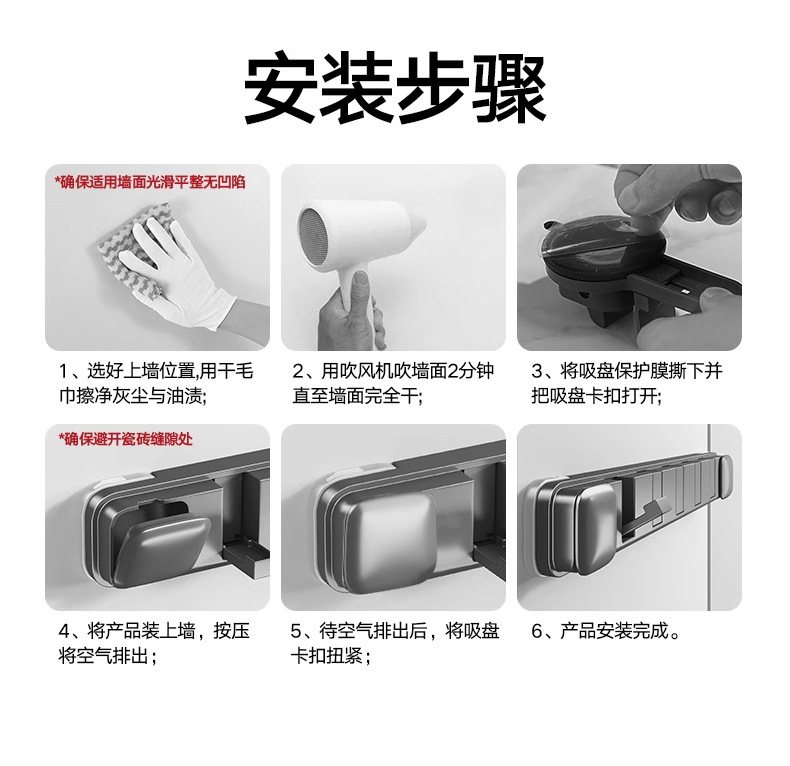 安装步骤

*确保适用墙面光滑平整无凹陷

1、选好上墙位置,用干毛巾擦净灰尘与油渍;

2、用吹风机吹墙面2分钟直至墙面完全干;

3、将吸盘保护膜撕下并把吸盘卡扣打开;

*确保避开瓷砖缝隙处

4、将产品装上墙，按压将空气排出；

5、待空气排出后，将吸盘卡扣扭紧；

6、产品安装完成。