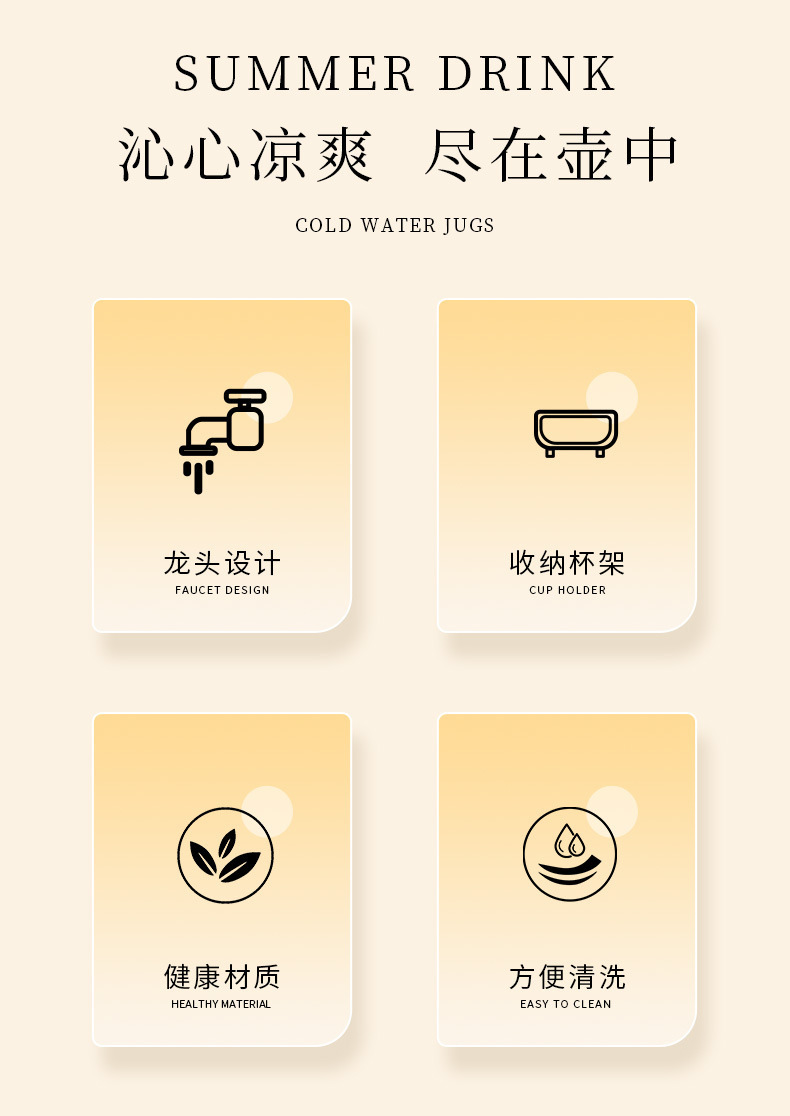 SUMMER DRINK

沁心凉爽 尽在壶中

COLD WATER JUGS

龙头设计
FAUCET DESIGN

收纳杯架
CUP HOLDER

健康材质
HEALTHY MATERIAL

方便清洗
EASY TO CLEAN