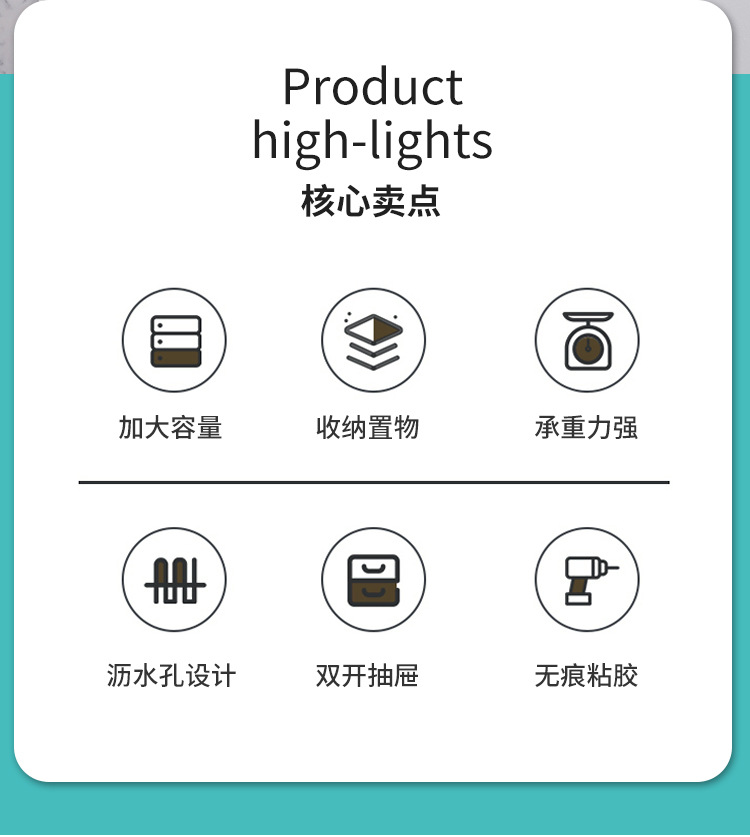 Product
high-lights
核心卖点

加大容量

收纳置物

承重力强

沥水孔设计

双开抽屉

无痕粘胶