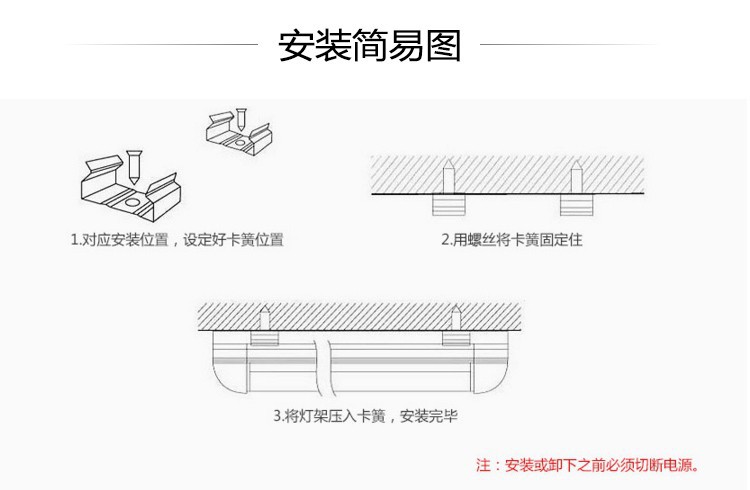 安装简易图

1.对应安装位置，设定好卡簧位置

2.用螺丝将卡簧固定住

3.将灯架压入卡簧，安装完毕

注：安装或卸下之前必须切断电源。