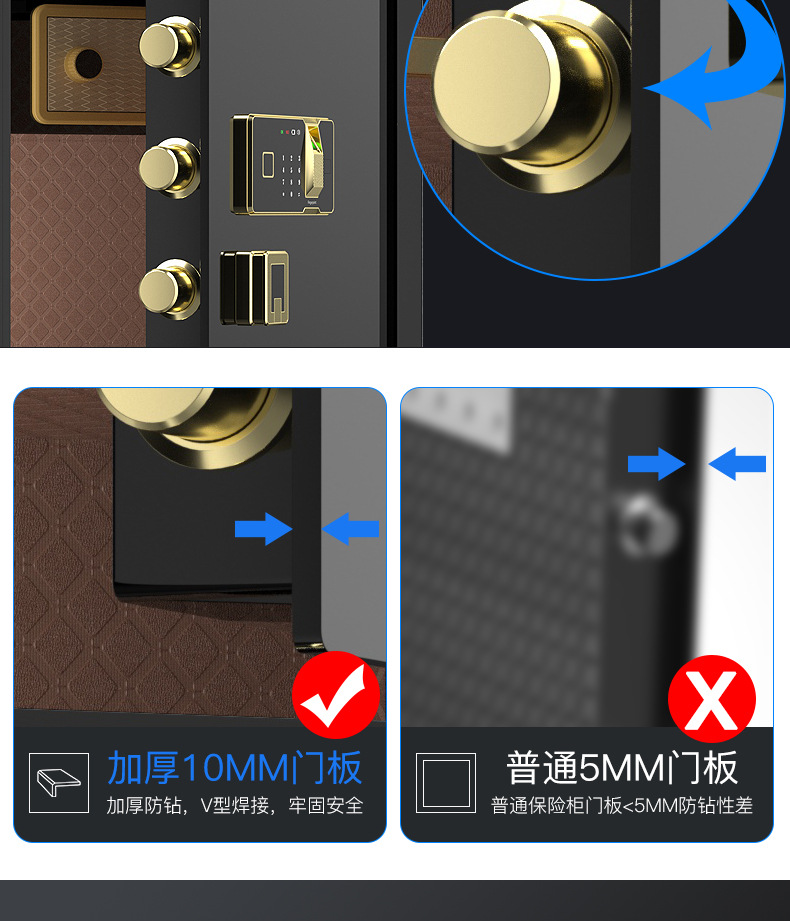 加厚10MM门板
加厚防钻，V型焊接，牢固安全

普通5MM门板
普通保险柜门板<5MM防钻性差