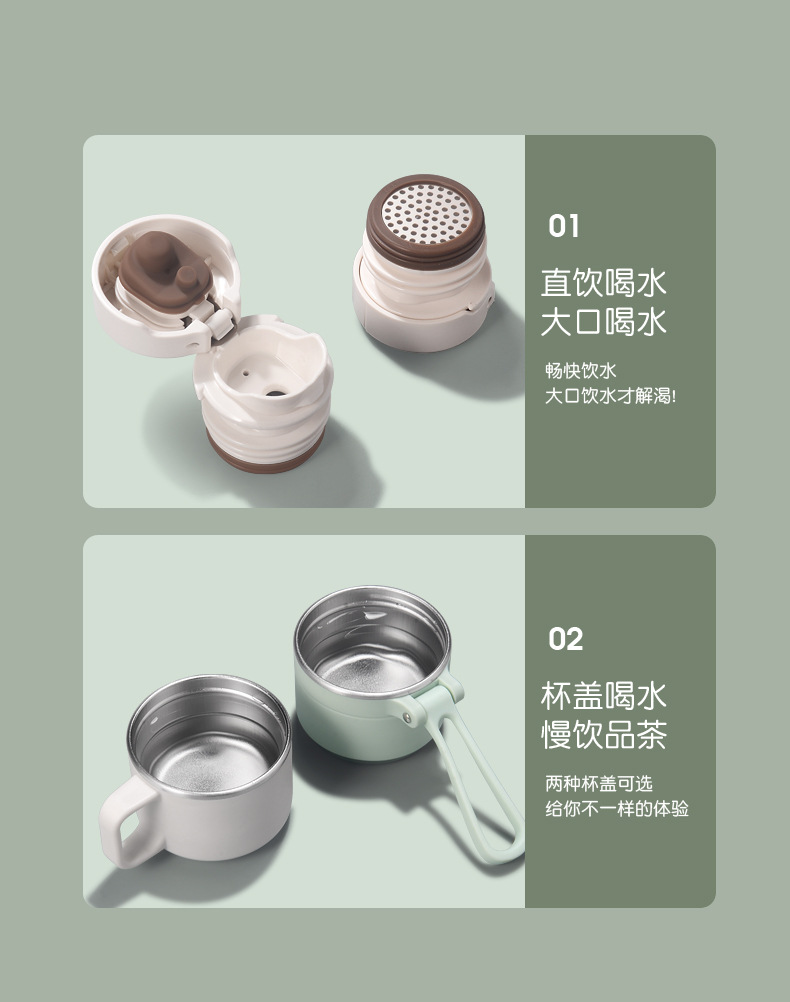 01

直饮喝水
大口喝水

畅快饮水
大口饮水才解渴!

02

杯盖喝水
慢饮品茶

两种杯盖可选
给你不一样的体验