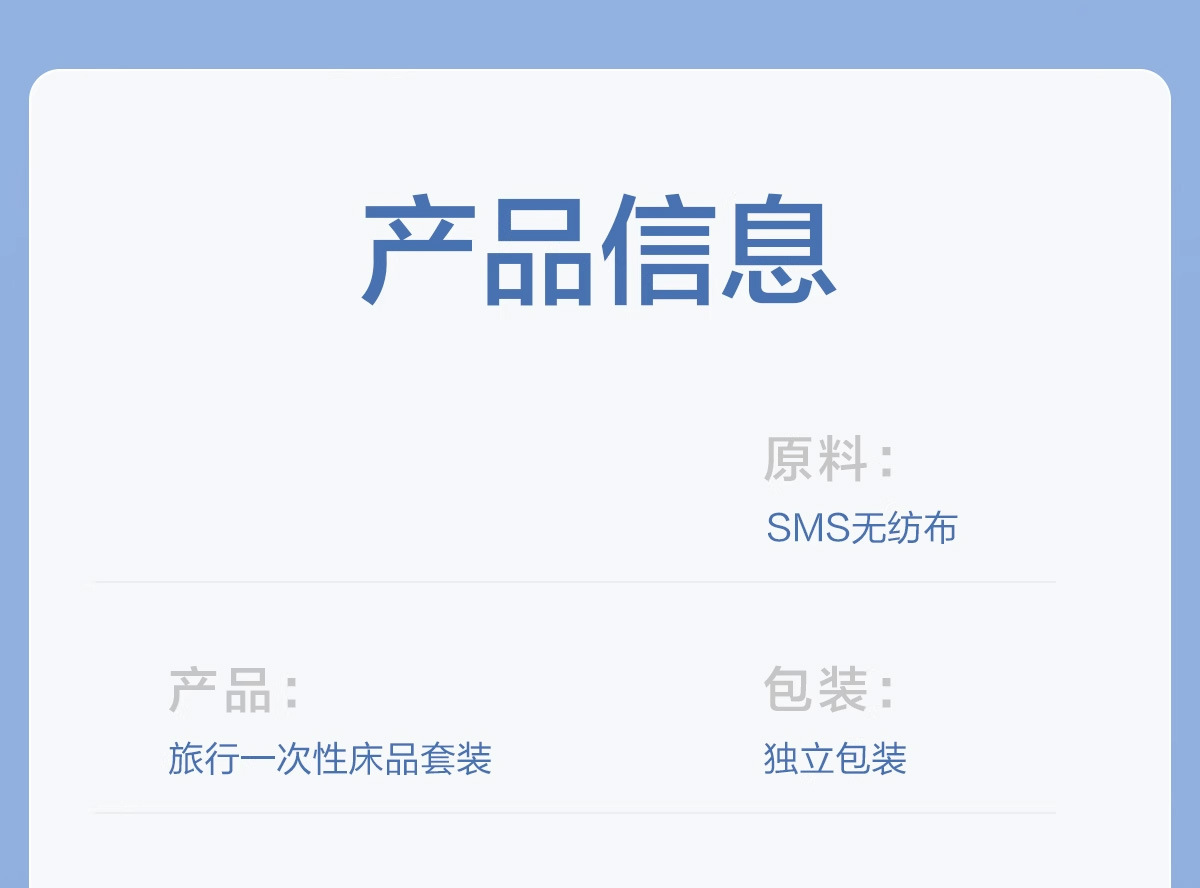 产品信息

原料：
SMS无纺布

产品：
旅行一次性床品套装

包装：
独立包装