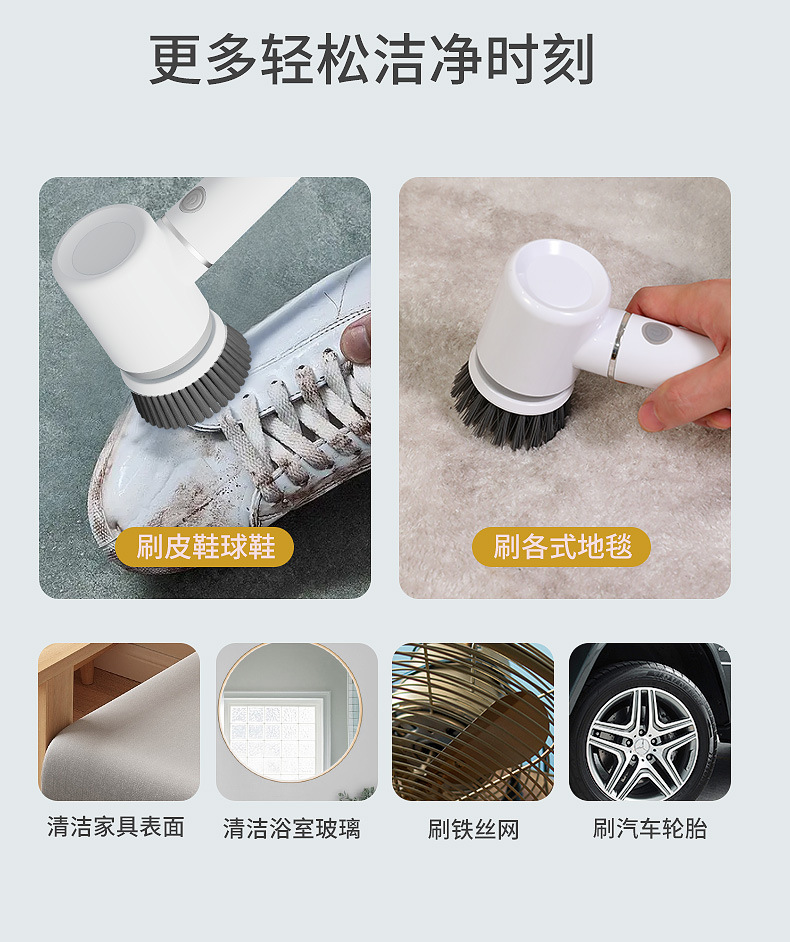 更多轻松洁净时刻

刷皮鞋球鞋

刷各式地毯

清洁家具表面

清洁浴室玻璃

刷铁丝网

刷汽车轮胎