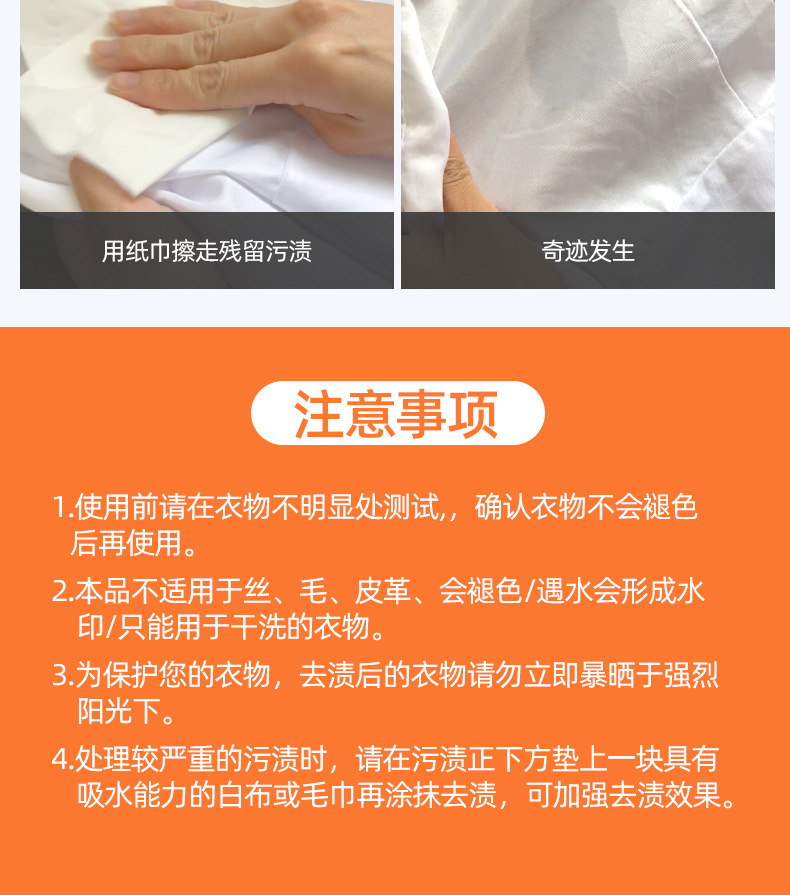 用纸巾擦走残留污渍

奇迹发生

注意事项

1.使用前请在衣物不明显处测试,，确认衣物不会褪色后再使用。

2.本品不适用于丝、毛、皮革、会褪色/遇水会形成水印/只能用于干洗的衣物。

3.为保护您的衣物，去渍后的衣物请勿立即暴晒于强烈阳光下。

4.处理较严重的污渍时，请在污渍正下方垫上一块具有吸水能力的白布或毛巾再涂抹去渍，可加强去渍效果。