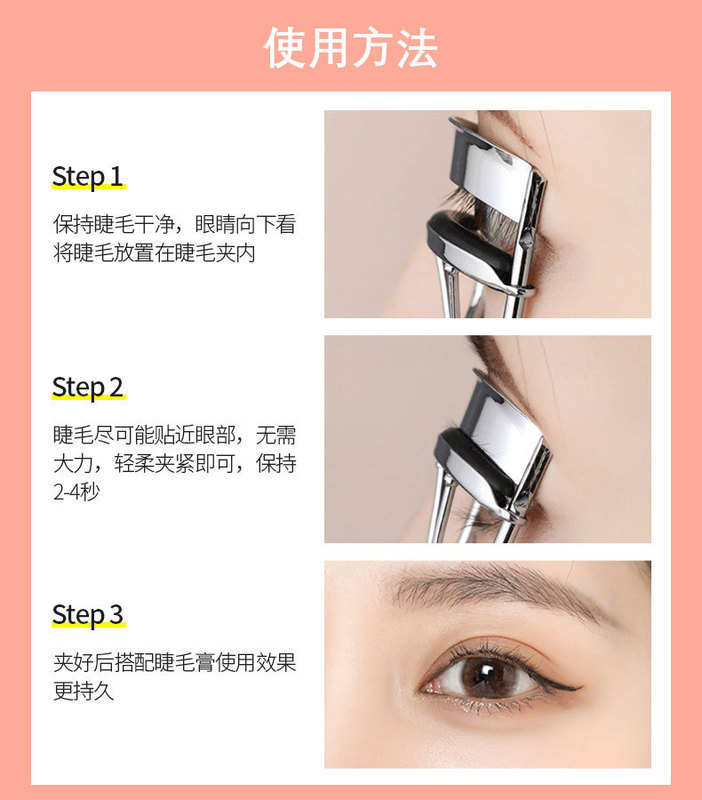 使用方法

Step 1

保持睫毛干净，眼睛向下看将睫毛放置在睫毛夹内

Step 2

睫毛尽可能贴近眼部，无需大力，轻柔夹紧即可，保持2-4秒

Step 3

夹好后搭配睫毛膏使用效果更持久