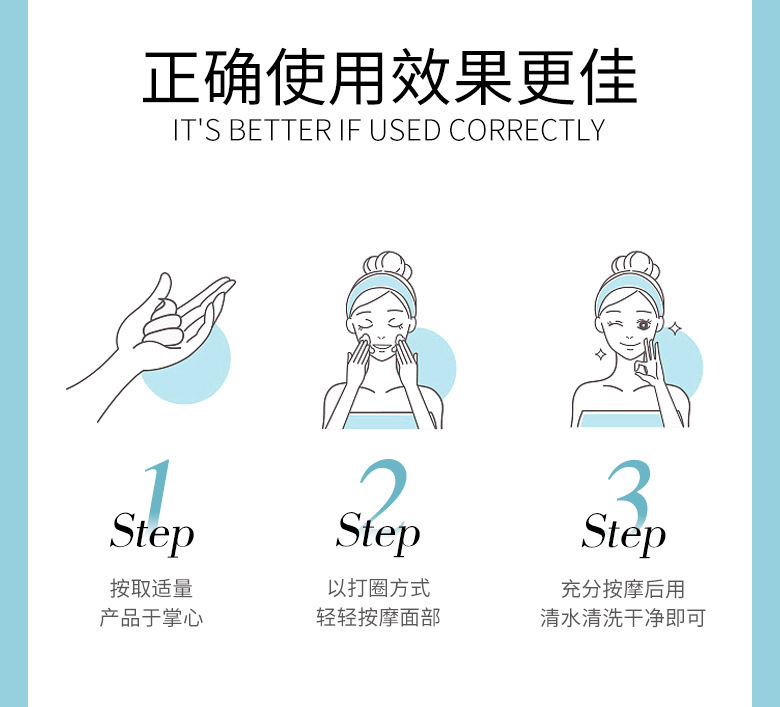 正确使用效果更佳
IT'S BETTER IF USED CORRECTLY

1
Step
按取适量
产品于掌心

2
Step
以打圈方式
轻轻按摩面部

3
Step
充分按摩后用
清水清洗干净即可