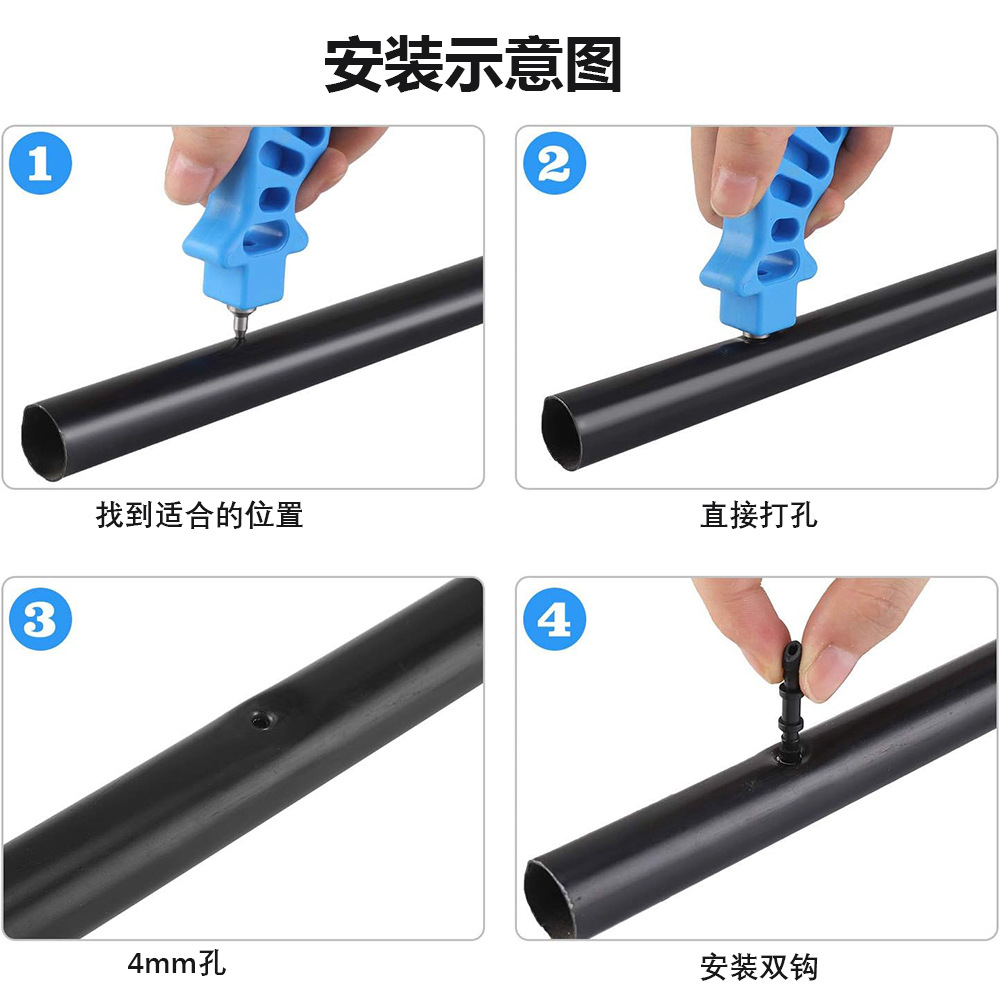 安装示意图

1

找到适合的位置

2

直接打孔

3

4mm孔

4

安装双钩