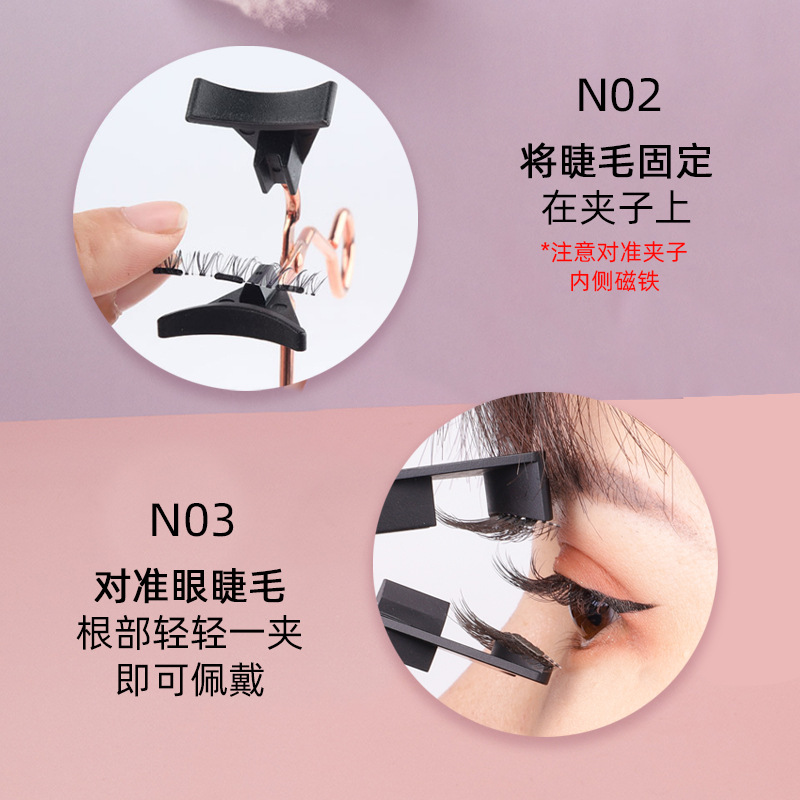 N02

将睫毛固定
在夹子上

*注意对准夹子
内侧磁铁

N03

对准眼睫毛
根部轻轻一夹
即可佩戴