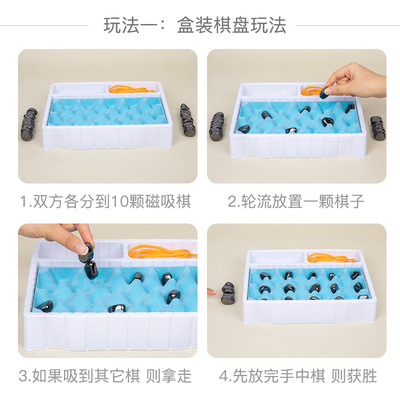 玩法一：盒装棋盘玩法

1.双方各分到10颗磁吸棋

2.轮流放置一颗棋子

3.如果吸到其它棋 则拿走

4.先放完手中棋 则获胜