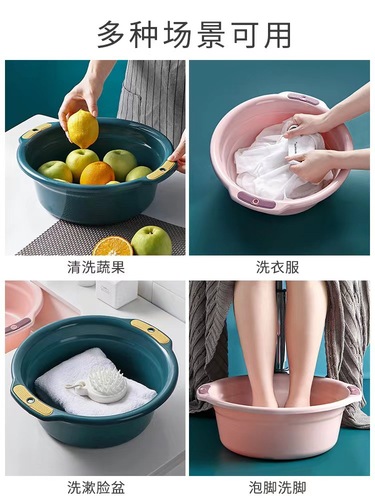 多种场景可用

清洗蔬果

洗衣服

洗漱脸盆

泡脚洗脚