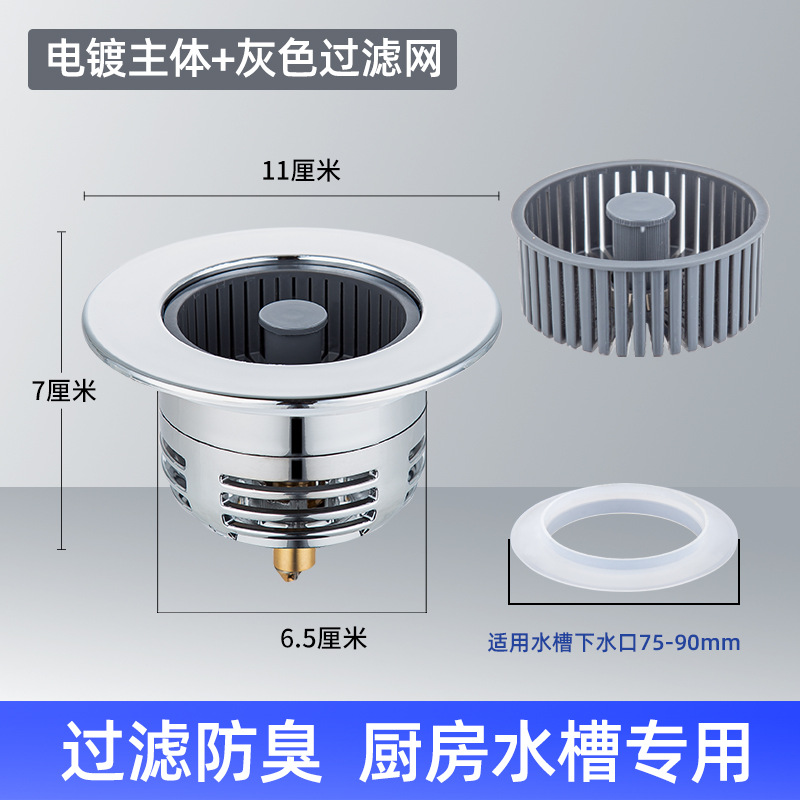 电镀主体+灰色过滤网

11厘米

7厘米

6.5厘米

适用水槽下水口75-90mm

过滤防臭 厨房水槽专用