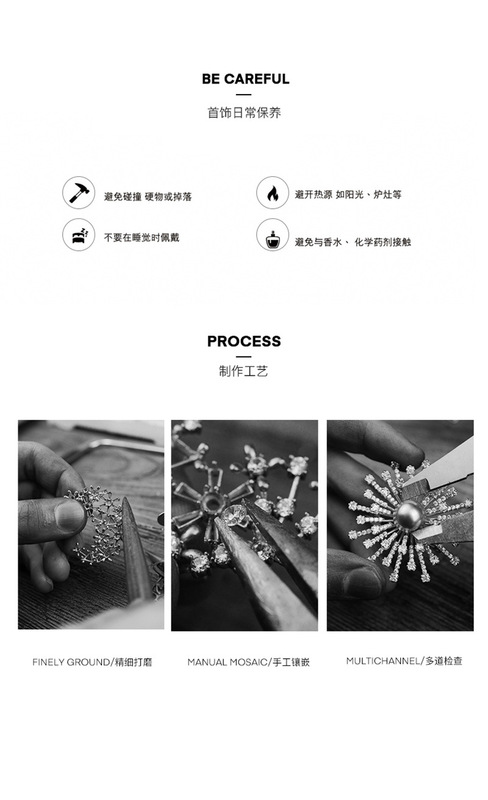 BE CAREFUL
首饰日常保养

避免碰撞 硬物或掉落

避开热源 如阳光、炉灶等

不要在睡觉时佩戴

避免与香水、 化学药剂接触

PROCESS
制作工艺

FINELY GROUND/精细打磨

MANUAL MOSAIC/手工镶嵌

MULTICHANNEL/多道检查