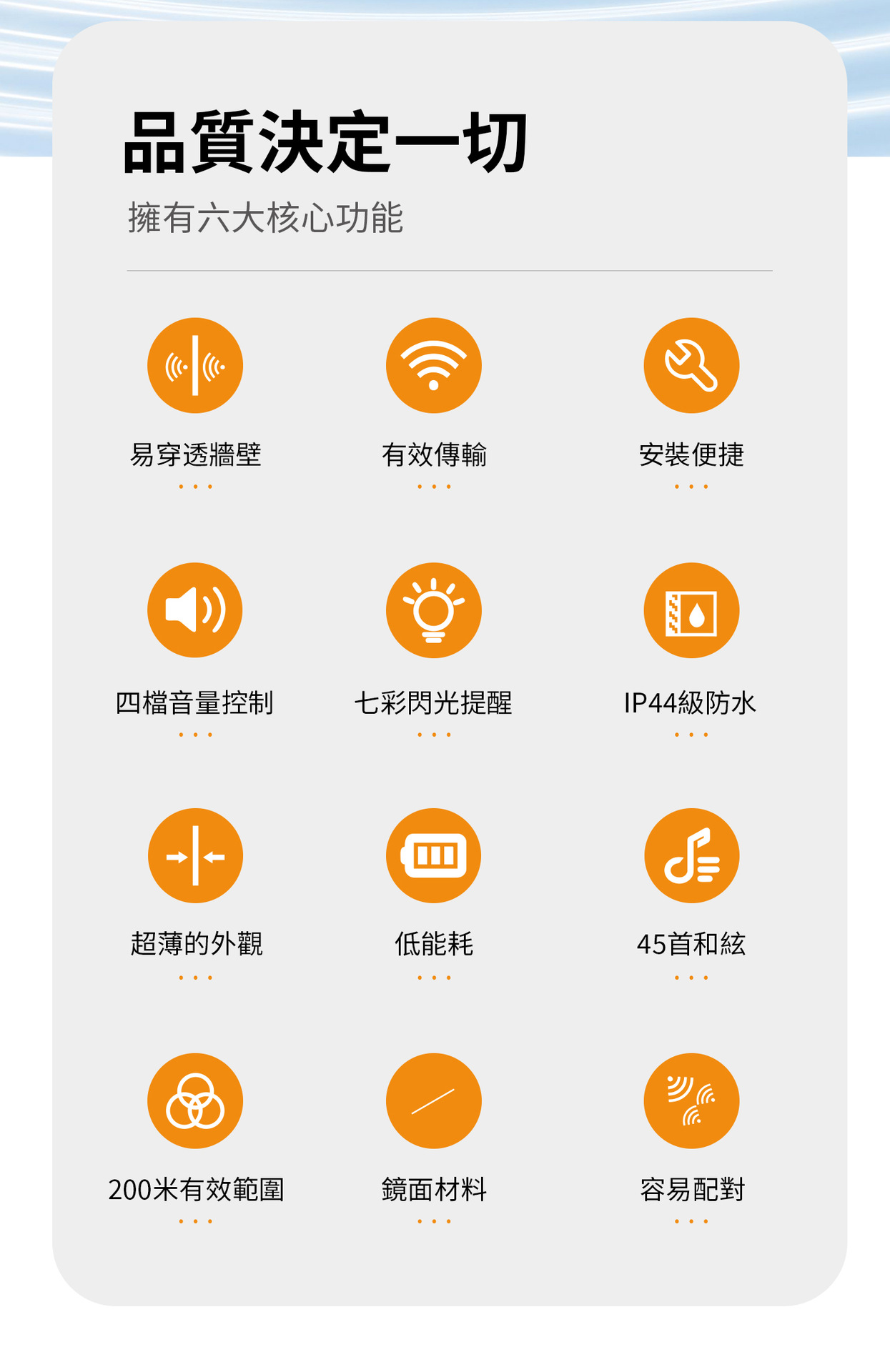 品質決定一切

擁有六大核心功能

易穿透牆壁

有效傳輸

安裝便捷

四檔音量控制

七彩閃光提醒

IP44級防水

超薄的外觀

低能耗

45首和絃

200米有效範圍

鏡面材料

容易配對