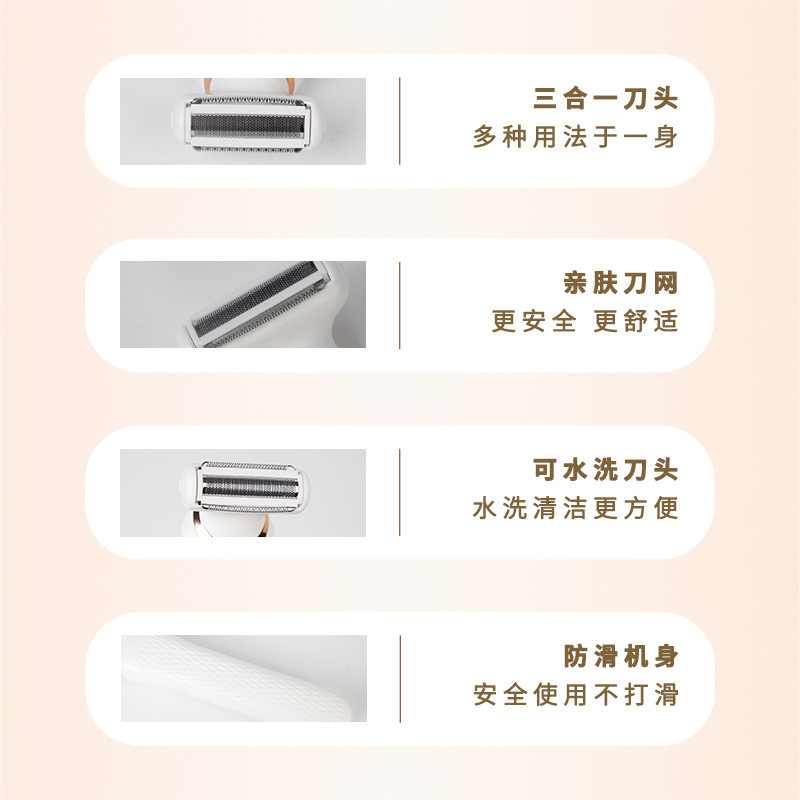 三合一刀头
多种用法于一身

亲肤刀网
更安全 更舒适

可水洗刀头
水洗清洁更方便

防滑机身
安全使用不打滑