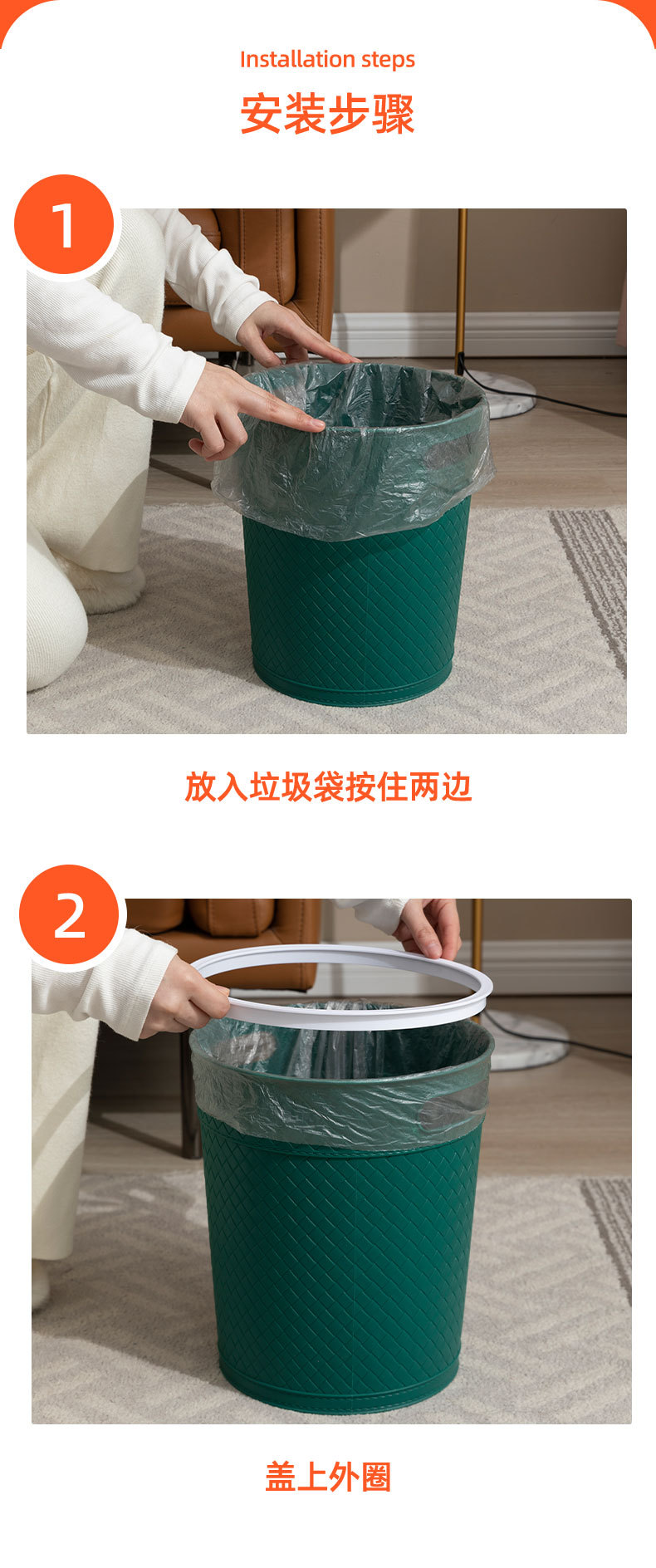 Installation steps

安装步骤

1

放入垃圾袋按住两边

2

盖上外圈