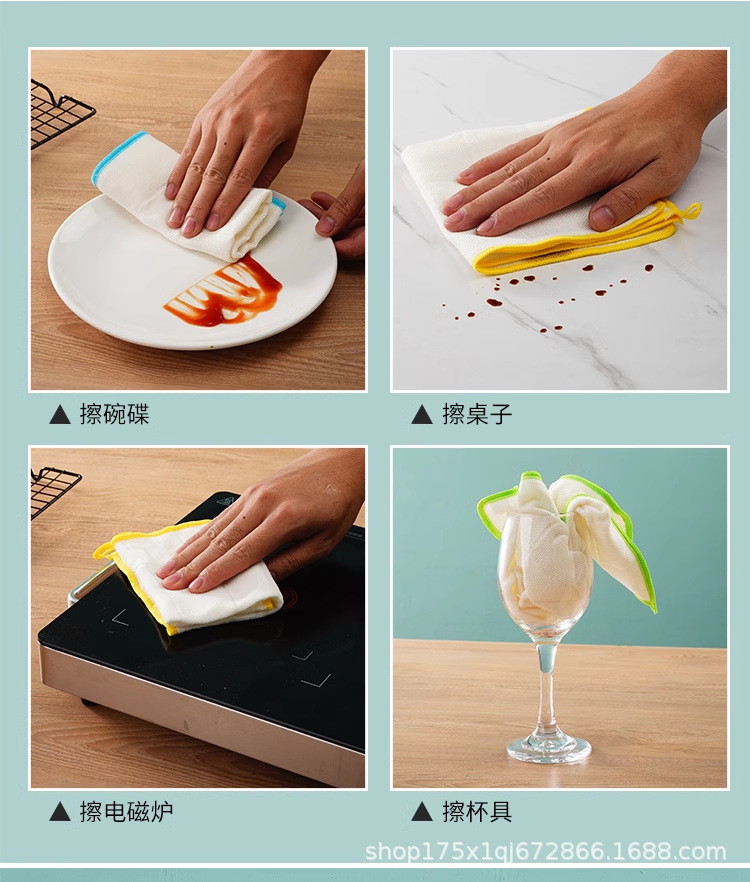 ▲ 擦碗碟

▲ 擦桌子

▲ 擦电磁炉

▲ 擦杯具

shop175x1qj672866.1688.com