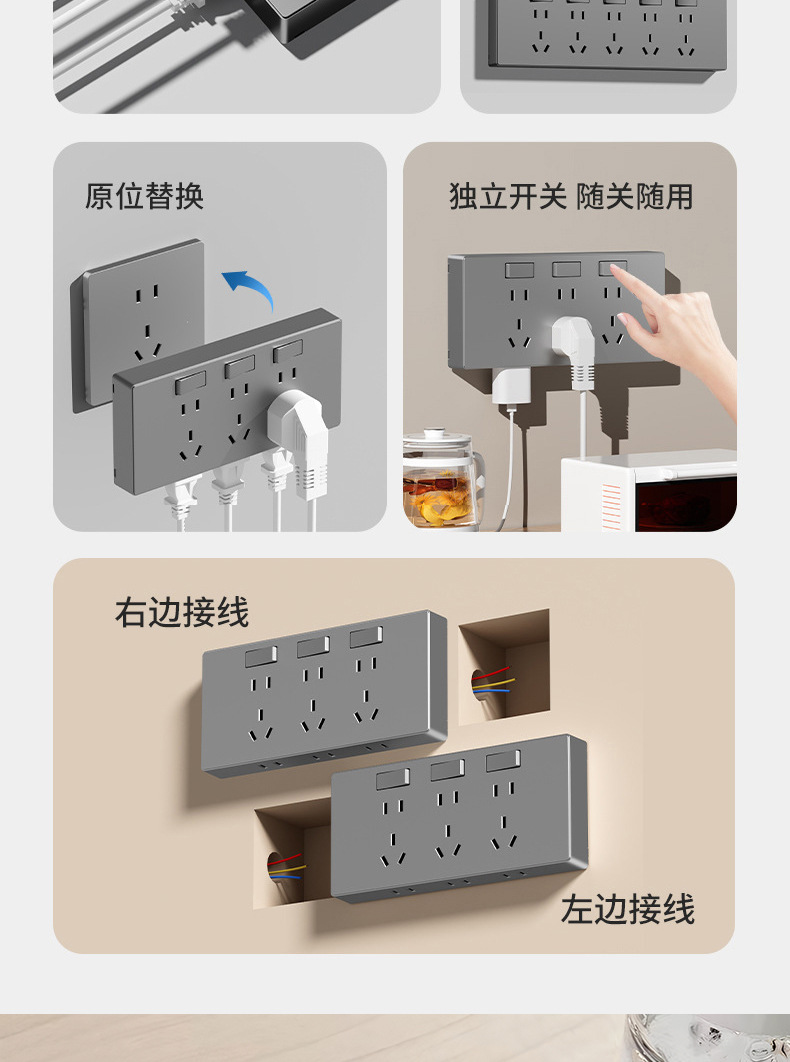 原位替换

独立开关 随关随用

右边接线

左边接线