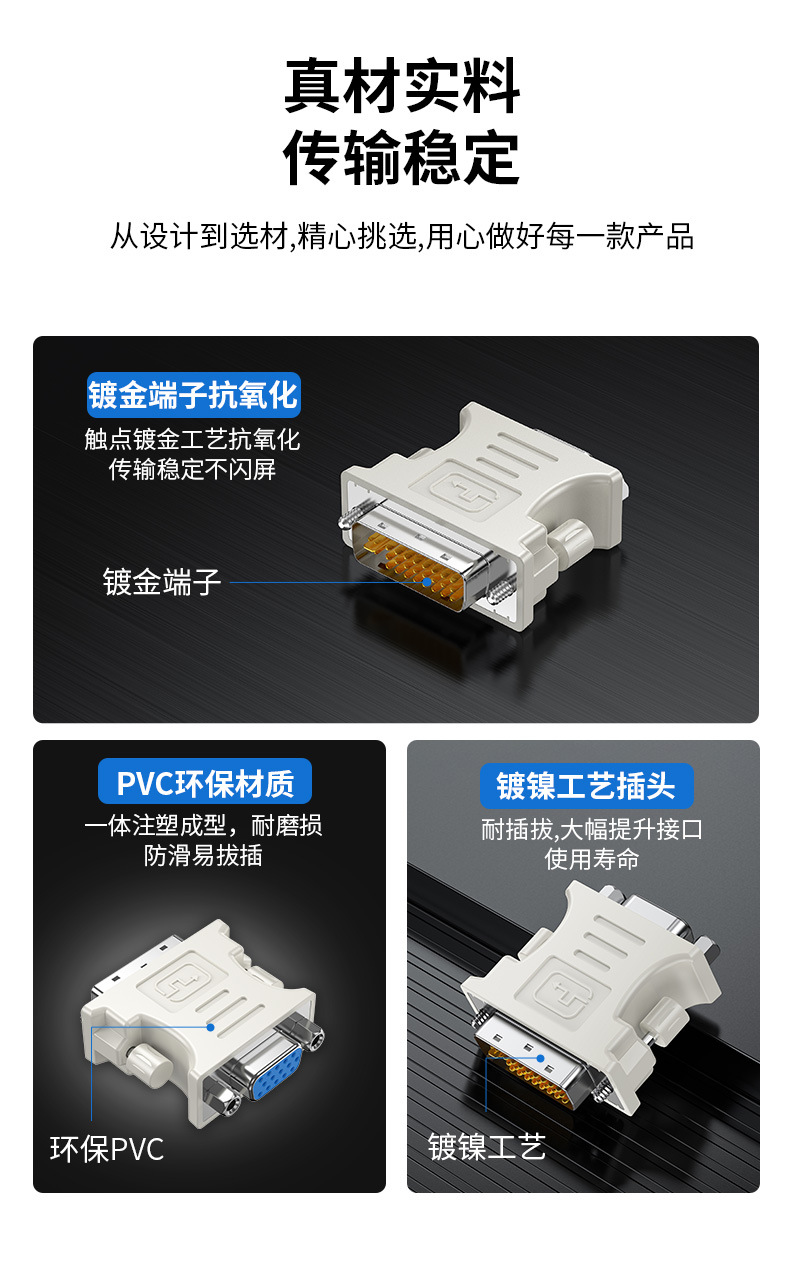 真材实料
传输稳定

从设计到选材,精心挑选,用心做好每一款产品

镀金端子抗氧化

触点镀金工艺抗氧化
传输稳定不闪屏

镀金端子

PVC环保材质

一体注塑成型，耐磨损
防滑易拔插

环保PVC

镀镍工艺插头

耐插拔,大幅提升接口
使用寿命

镀镍工艺