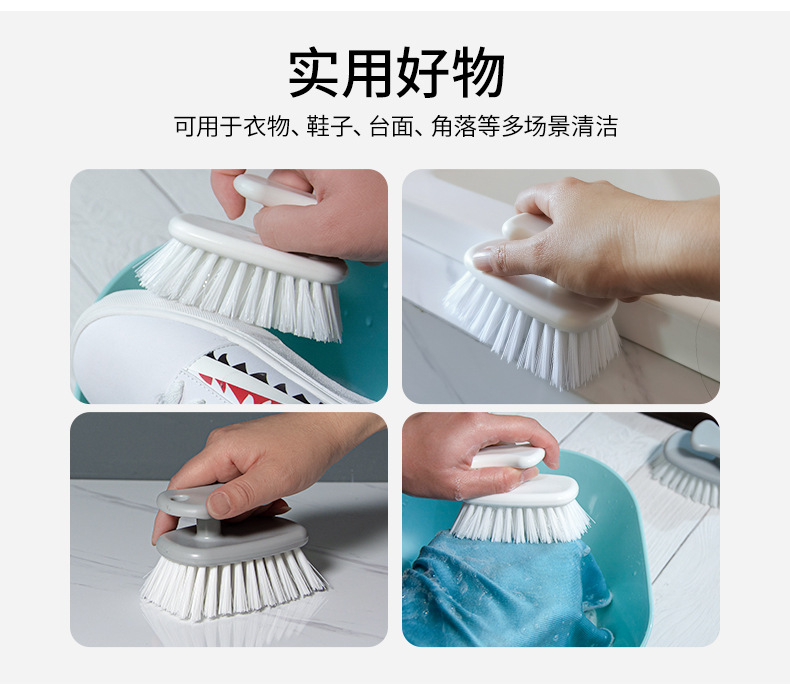 实用好物

可用于衣物、鞋子、台面、角落等多场景清洁