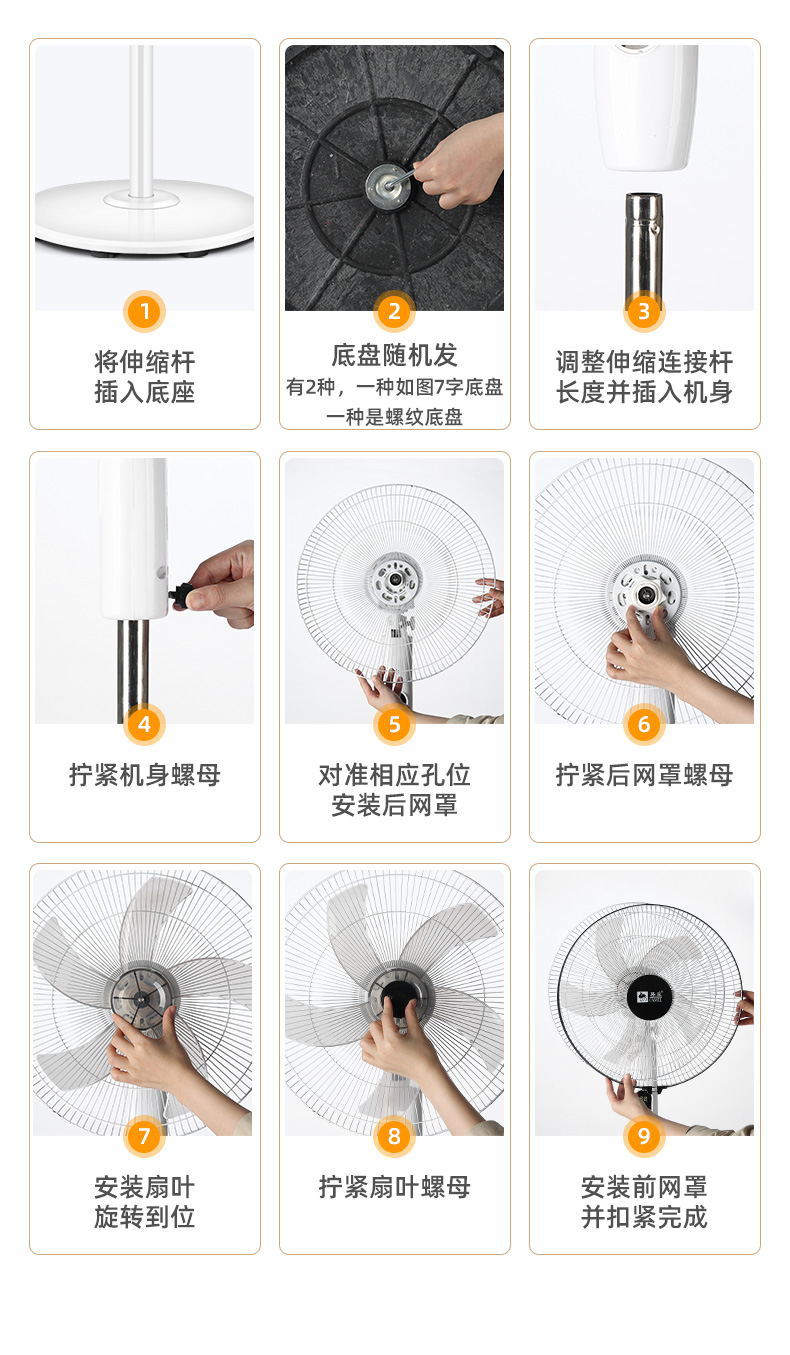 1
将伸缩杆
插入底座

2
底盘随机发
有2种，一种如图7字底盘
一种是螺纹底盘

3
调整伸缩连接杆
长度并插入机身

4
拧紧机身螺母

5
对准相应孔位
安装后网罩

6
拧紧后网罩螺母

7
安装扇叶
旋转到位

8
拧紧扇叶螺母

9
安装前网罩
并扣紧完成