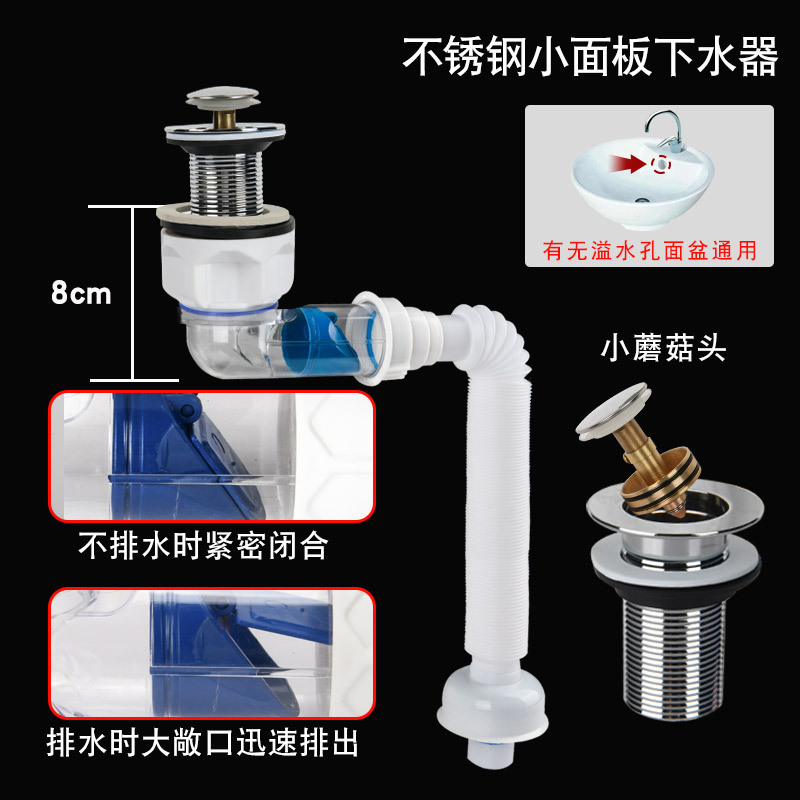 不锈钢小面板下水器

有无溢水孔面盆通用

8cm

小蘑菇头

不排水时紧密闭合

排水时大敞口迅速排出