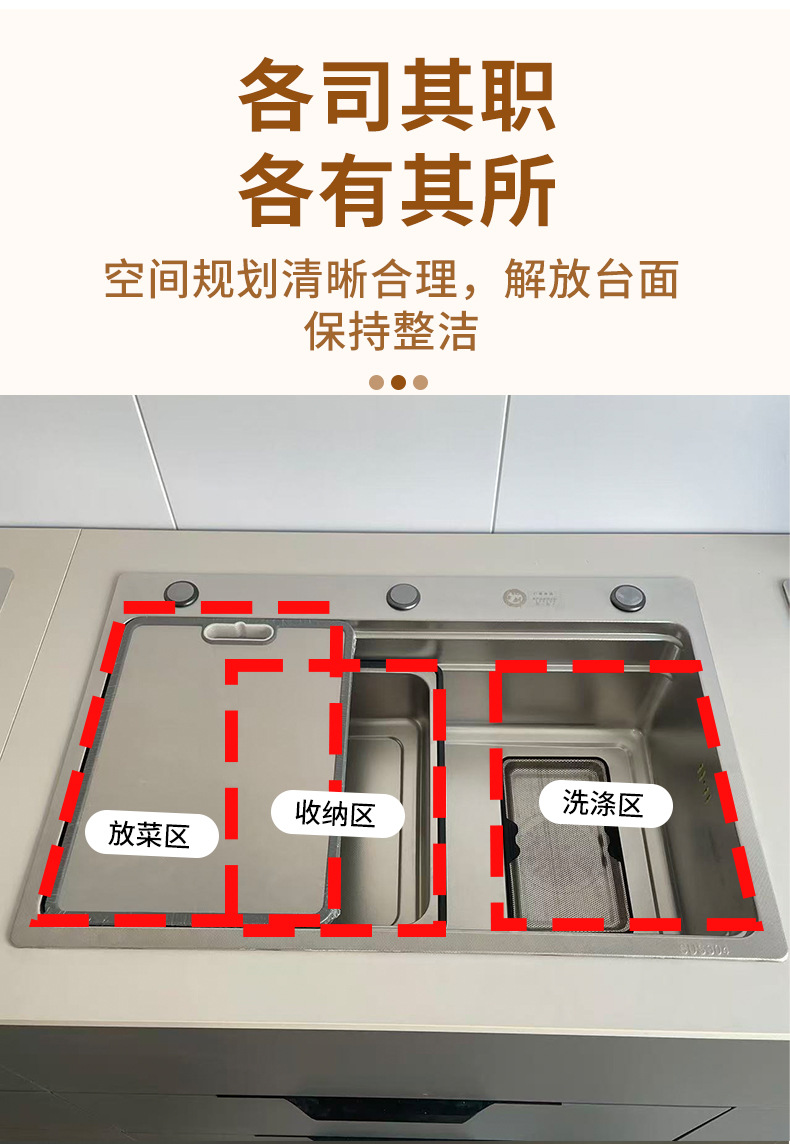 各司其职
各有其所

空间规划清晰合理，解放台面
保持整洁

放菜区

收纳区

洗涤区

SUS304