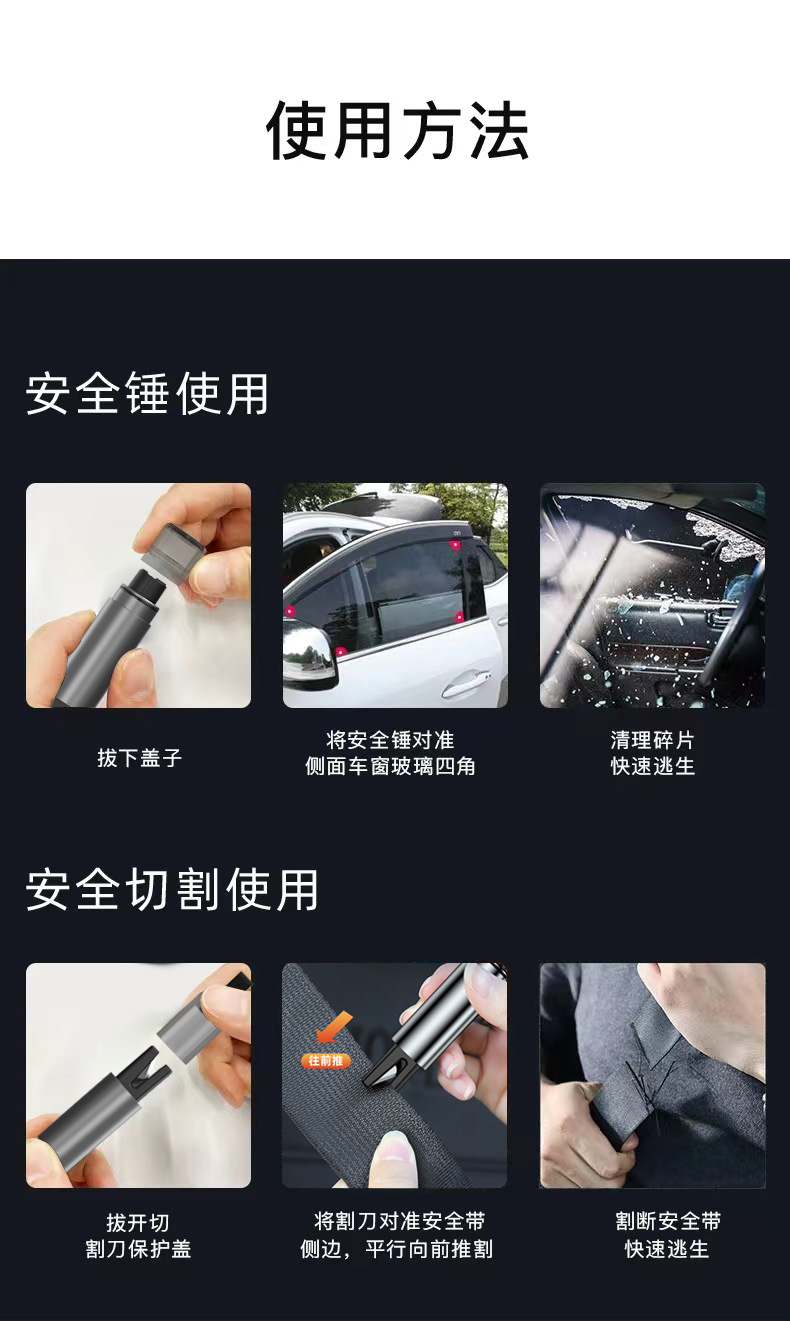 使用方法

安全锤使用

拔下盖子

将安全锤对准
侧面车窗玻璃四角

清理碎片
快速逃生

安全切割使用

往前推

拔开切
割刀保护盖

将割刀对准安全带
侧边，平行向前推割

割断安全带
快速逃生