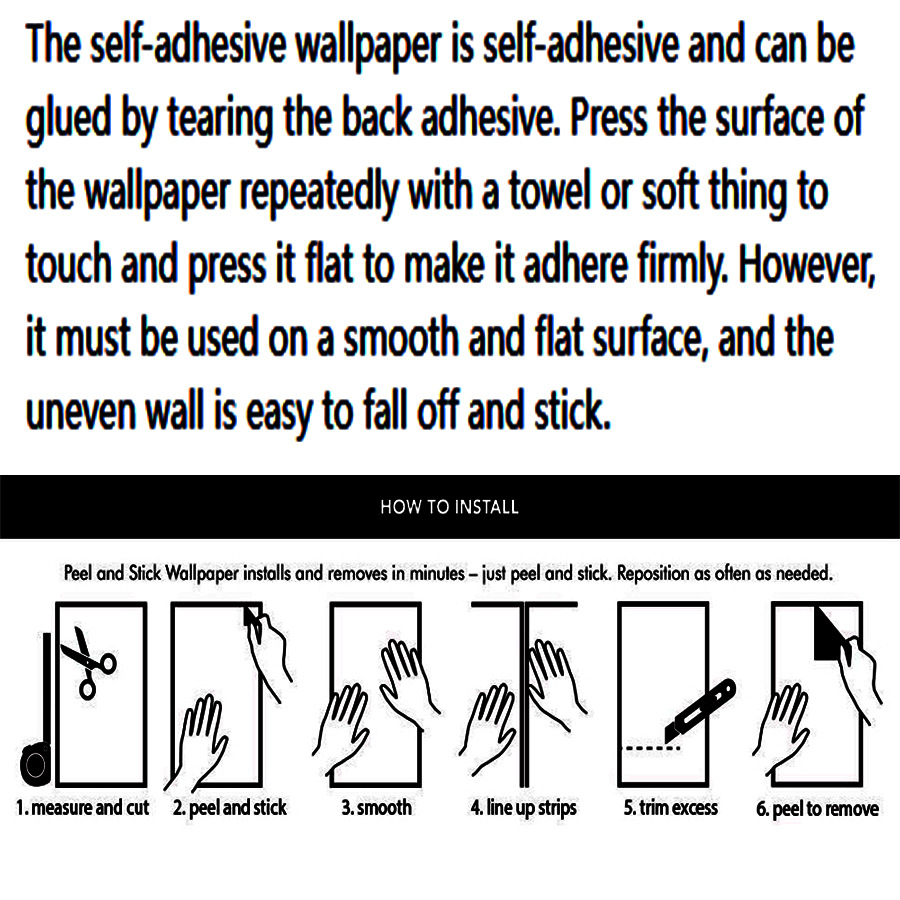 The self-adhesive wallpaper is self-adhesive and can be glued by tearing the back adhesive. Press the surface of the wallpaper repeatedly with a towel or soft thing to touch and press it flat to make it adhere firmly. However, it must be used on a smooth and flat surface, and the uneven wall is easy to fall off and stick.

HOW TO INSTALL

Peel and Stick Wallpaper installs and removes in minutes – just peel and stick. Reposition as often as needed.

1. measure and cut
2. peel and stick
3. smooth
4. line up strips
5. trim excess
6. peel to remove