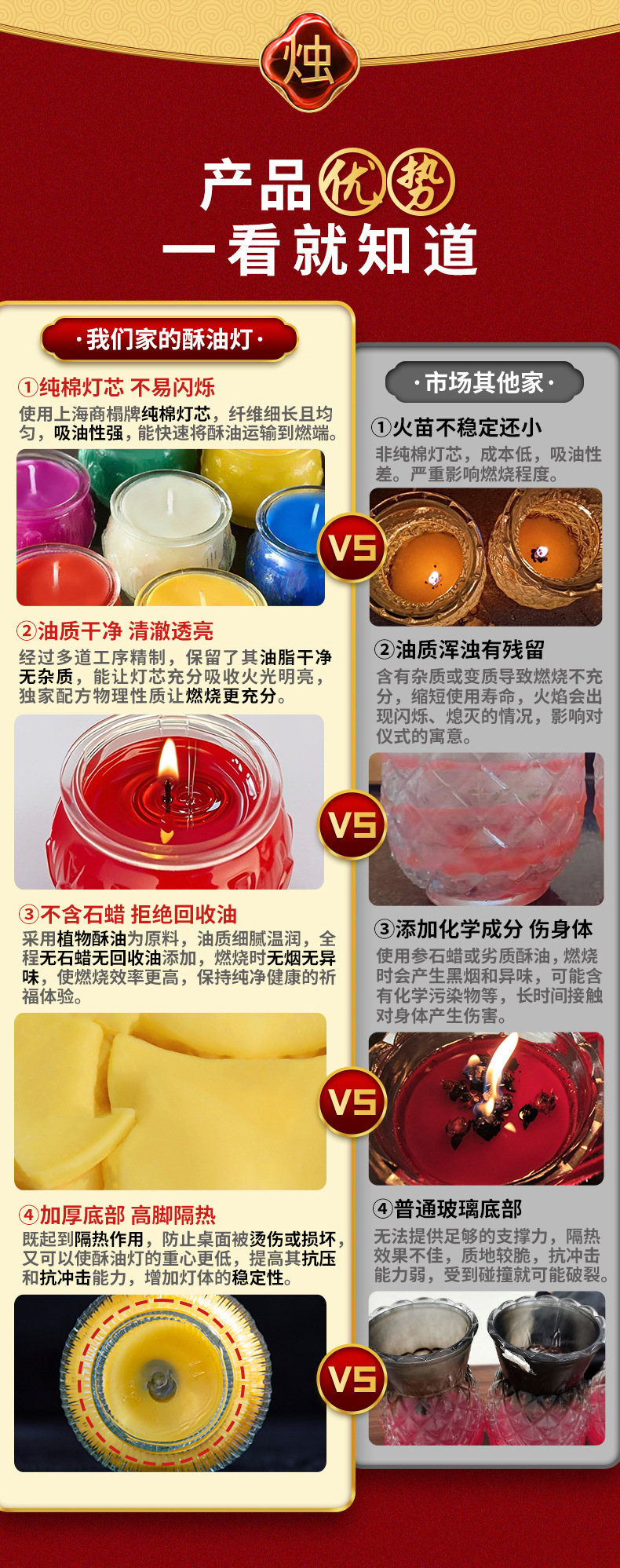 烛

产品优势
一看就知道

·我们家的酥油灯·

①纯棉灯芯 不易闪烁
使用上海商榻牌纯棉灯芯，纤维细长且均匀，吸油性强，能快速将酥油运输到燃端。

②油质干净 清澈透亮
经过多道工序精制，保留了其油脂干净无杂质，能让灯芯充分吸收火光明亮，独家配方物理性质让燃烧更充分。

③不含石蜡 拒绝回收油
采用植物酥油为原料，油质细腻温润，全程无石蜡无回收油添加，燃烧时无烟无异味，使燃烧效率更高，保持纯净健康的祈福体验。

④加厚底部 高脚隔热
既起到隔热作用，防止桌面被烫伤或损坏，又可以使酥油灯的重心更低，提高其抗压和抗冲击能力，增加灯体的稳定性。

VS
VS
VS
VS

·市场其他家·

①火苗不稳定还小
非纯棉灯芯，成本低，吸油性差。严重影响燃烧程度。

②油质浑浊有残留
含有杂质或变质导致燃烧不充分，缩短使用寿命，火焰会出现闪烁、熄灭的情况，影响对仪式的寓意。

③添加化学成分 伤身体
使用参石蜡或劣质酥油，燃烧时会产生黑烟和异味，可能含有化学污染物等，长时间接触对身体产生伤害。

④普通玻璃底部
无法提供足够的支撑力，隔热效果不佳，质地较脆，抗冲击能力弱，受到碰撞就可能破裂。