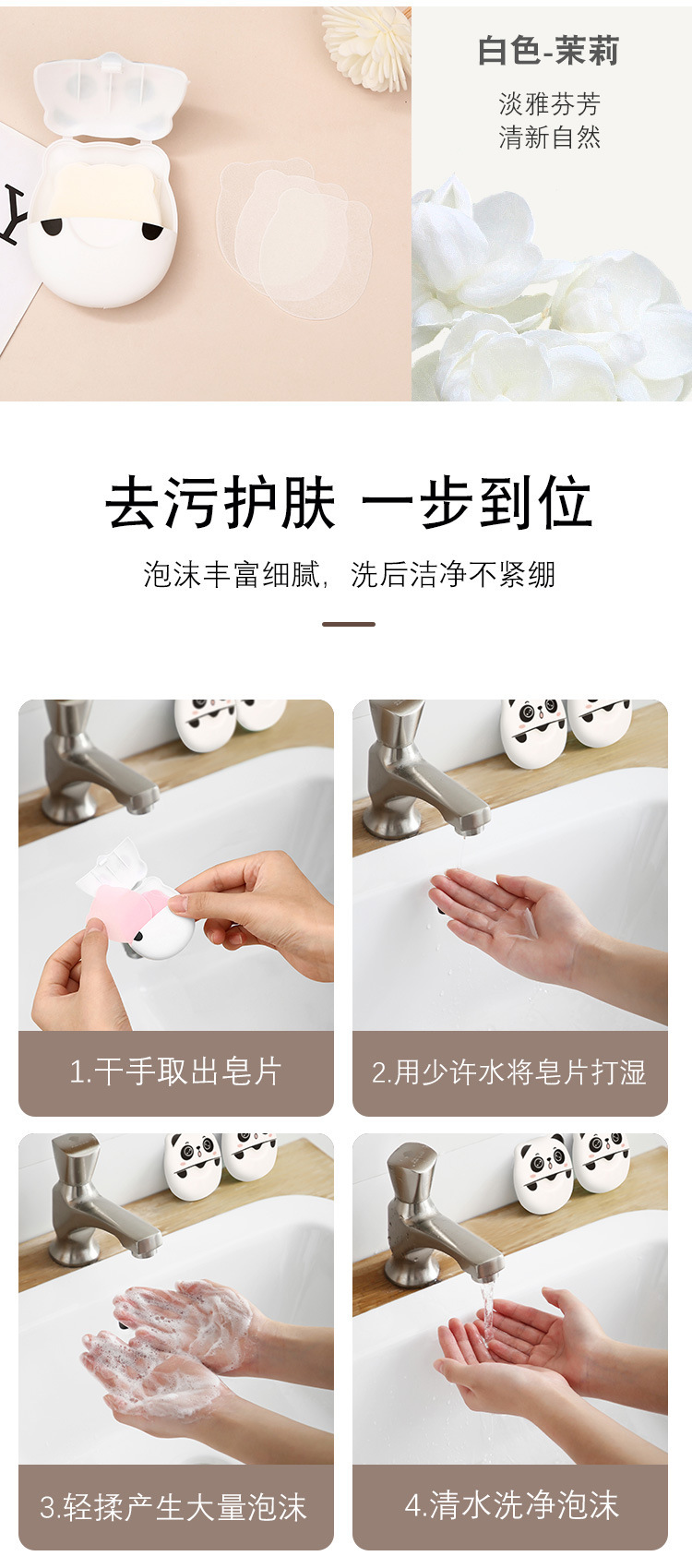 白色-茉莉

淡雅芬芳
清新自然

去污护肤 一步到位

泡沫丰富细腻，洗后洁净不紧绷

1.干手取出皂片

2.用少许水将皂片打湿

3.轻揉产生大量泡沫

4.清水洗净泡沫