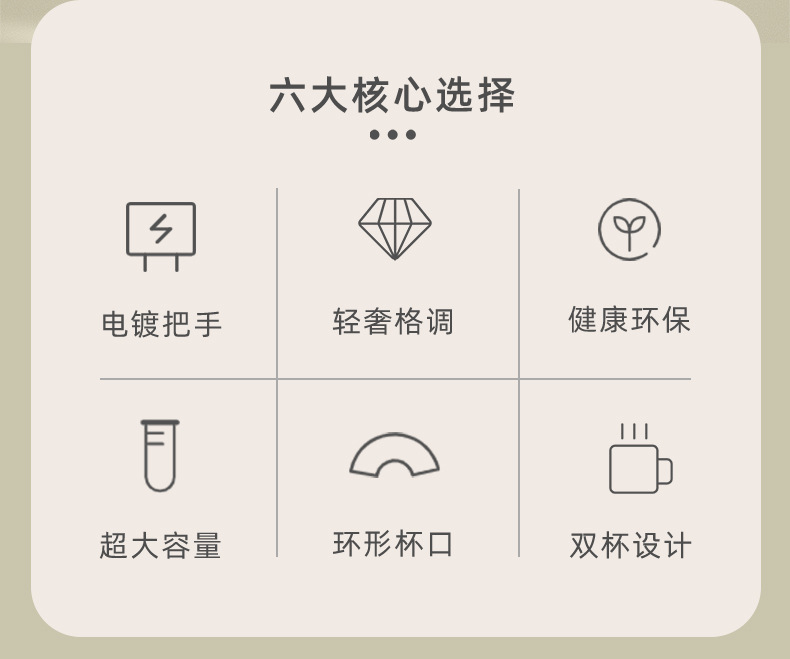 六大核心选择

电镀把手

轻奢格调

健康环保

超大容量

环形杯口

双杯设计