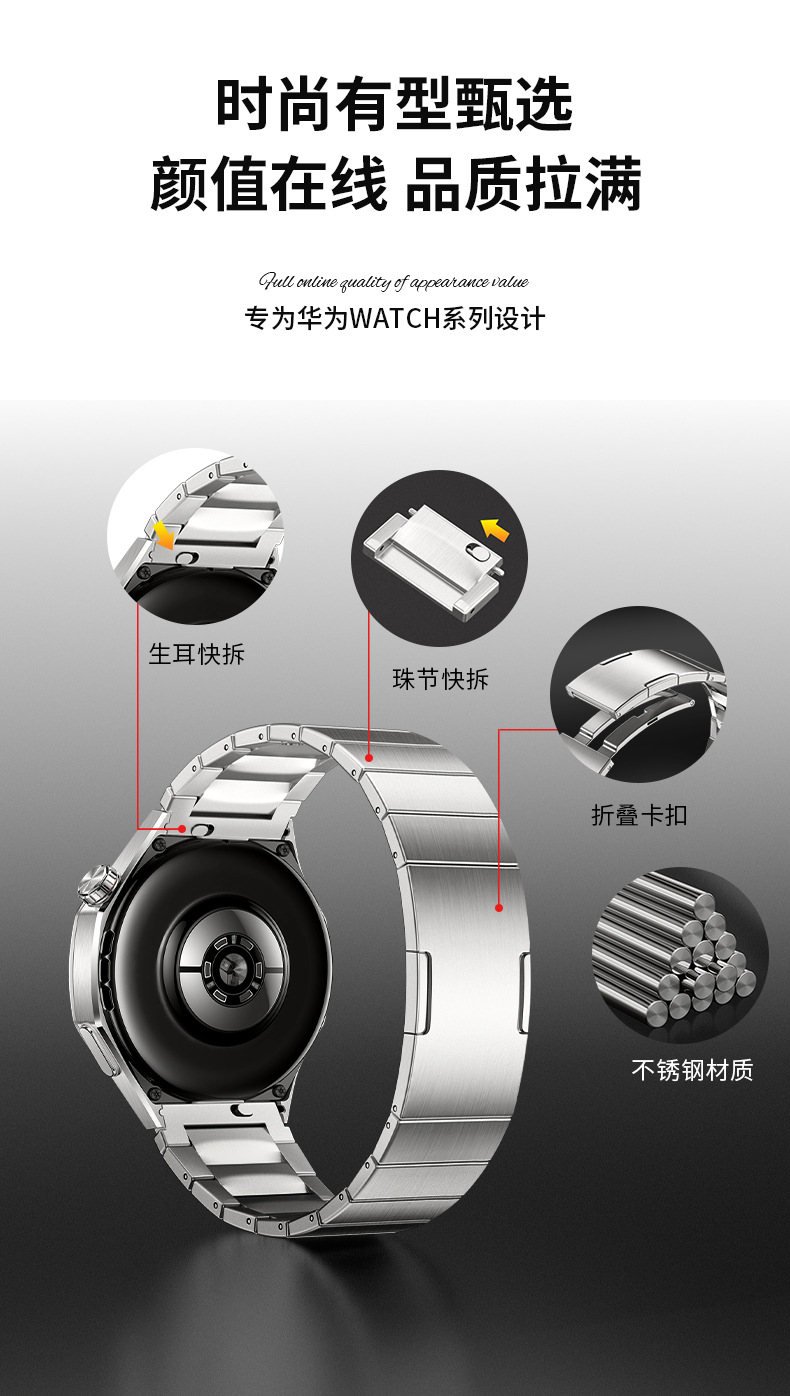 时尚有型甄选
颜值在线 品质拉满

Full online quality of appearance value
专为华为WATCH系列设计

生耳快拆

珠节快拆

折叠卡扣

不锈钢材质