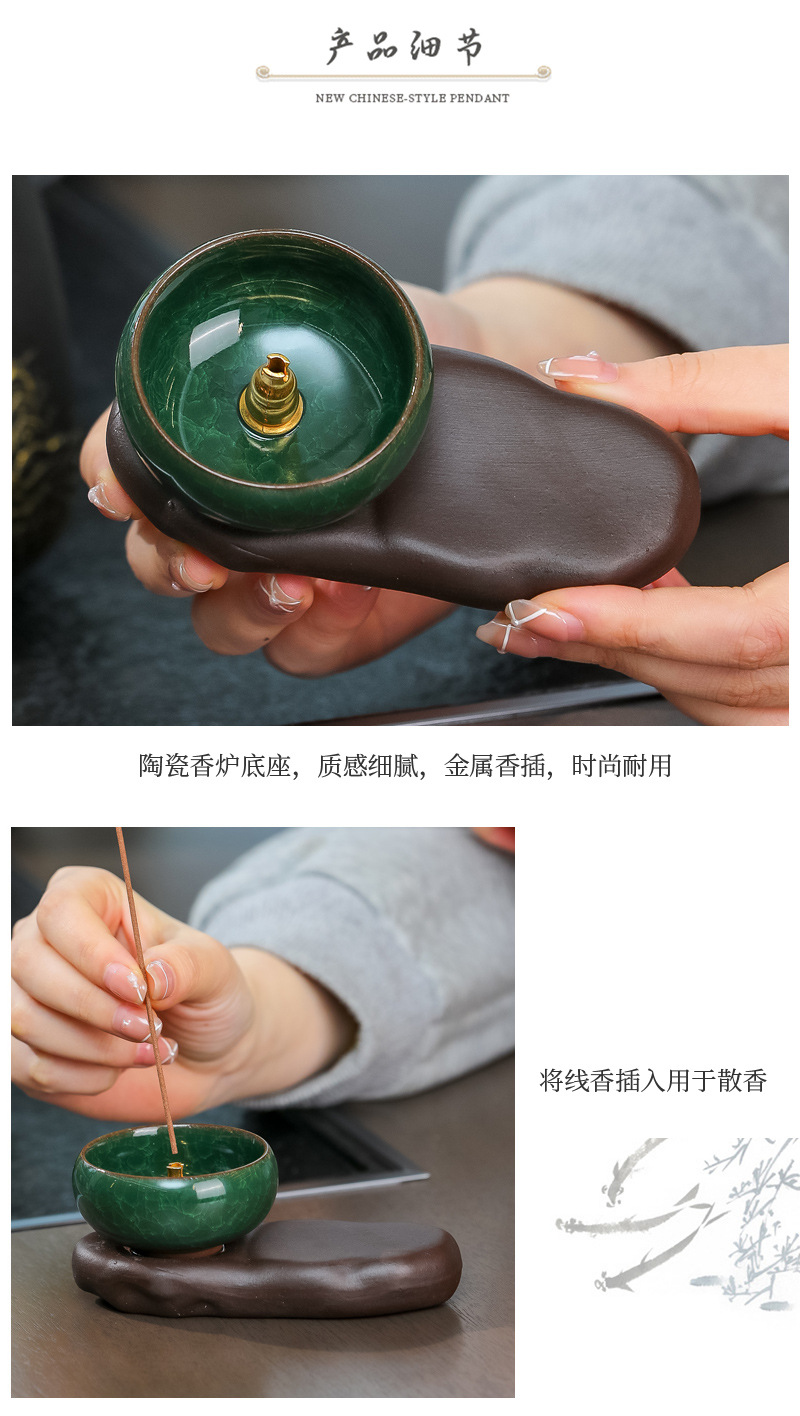 产品细节
NEW CHINESE-STYLE PENDANT

陶瓷香炉底座，质感细腻，金属香插，时尚耐用

将线香插入用于散香