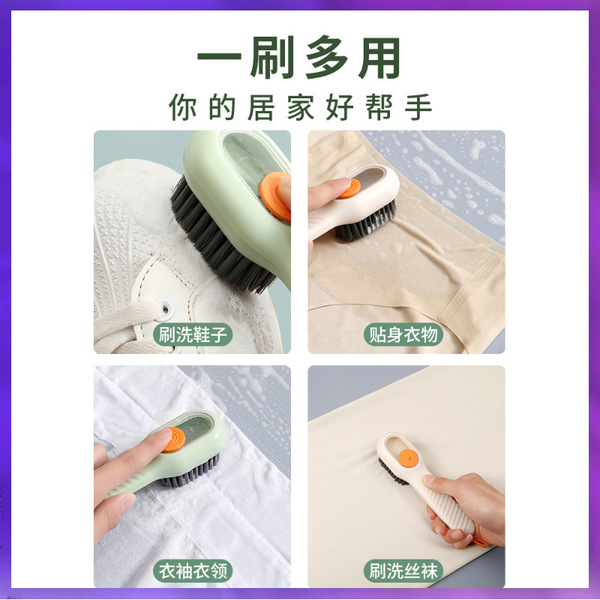 一刷多用
你的居家好帮手

刷洗鞋子

贴身衣物

衣袖衣领

刷洗丝袜