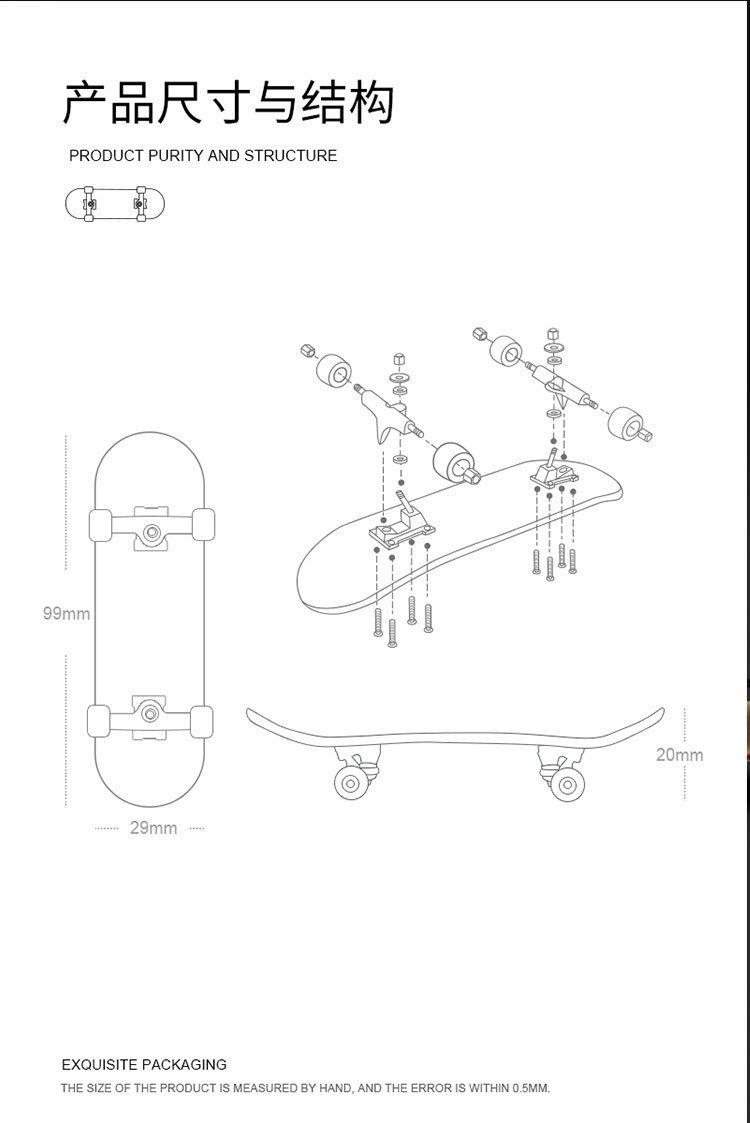 产品尺寸与结构

PRODUCT PURITY AND STRUCTURE

99mm

29mm

20mm

EXQUISITE PACKAGING

THE SIZE OF THE PRODUCT IS MEASURED BY HAND, AND THE ERROR IS WITHIN 0.5MM.