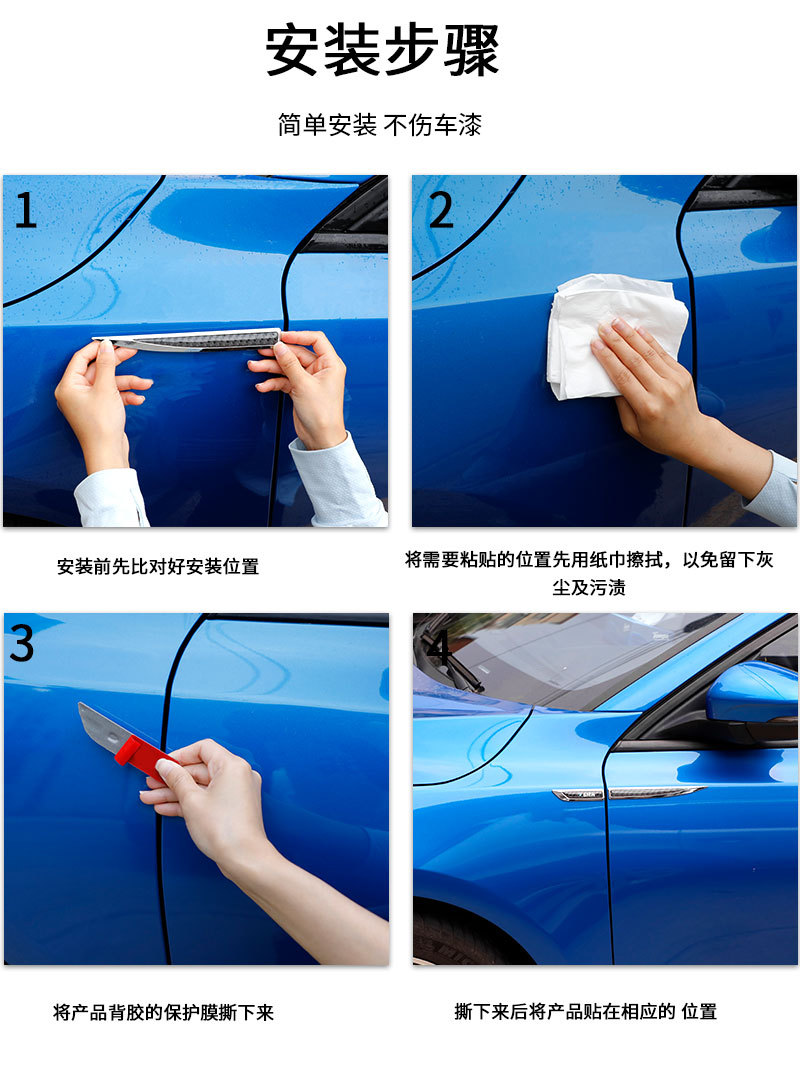 安装步骤

简单安装 不伤车漆

1

安装前先比对好安装位置

2

将需要粘贴的位置先用纸巾擦拭，以免留下灰尘及污渍

3

将产品背胶的保护膜撕下来

4

撕下来后将产品贴在相应的 位置