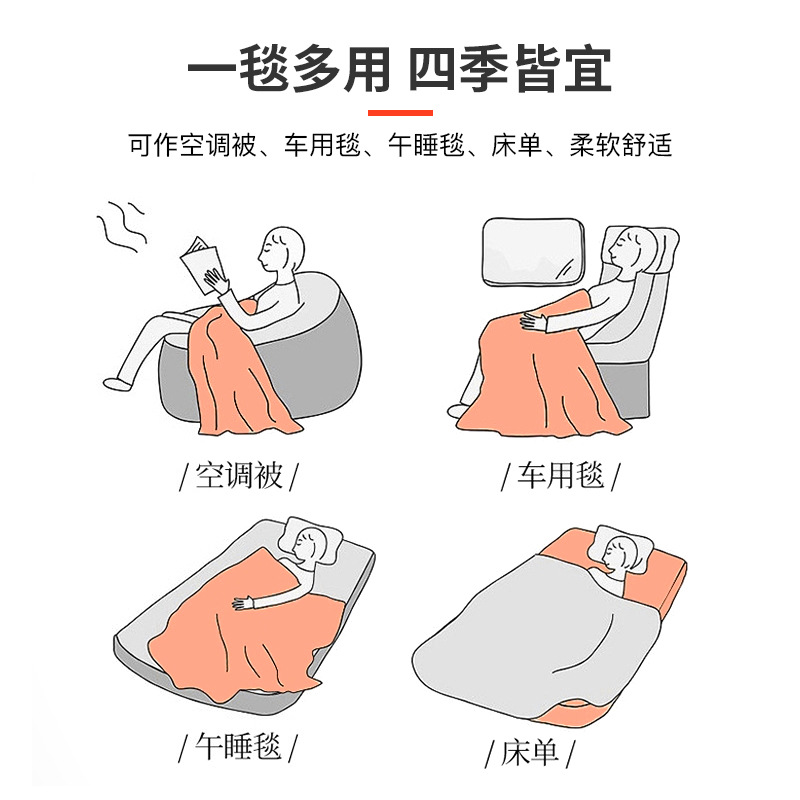 一毯多用 四季皆宜

可作空调被、车用毯、午睡毯、床单、柔软舒适

/ 空调被 /

/ 车用毯 /

/ 午睡毯 /

/ 床单 /