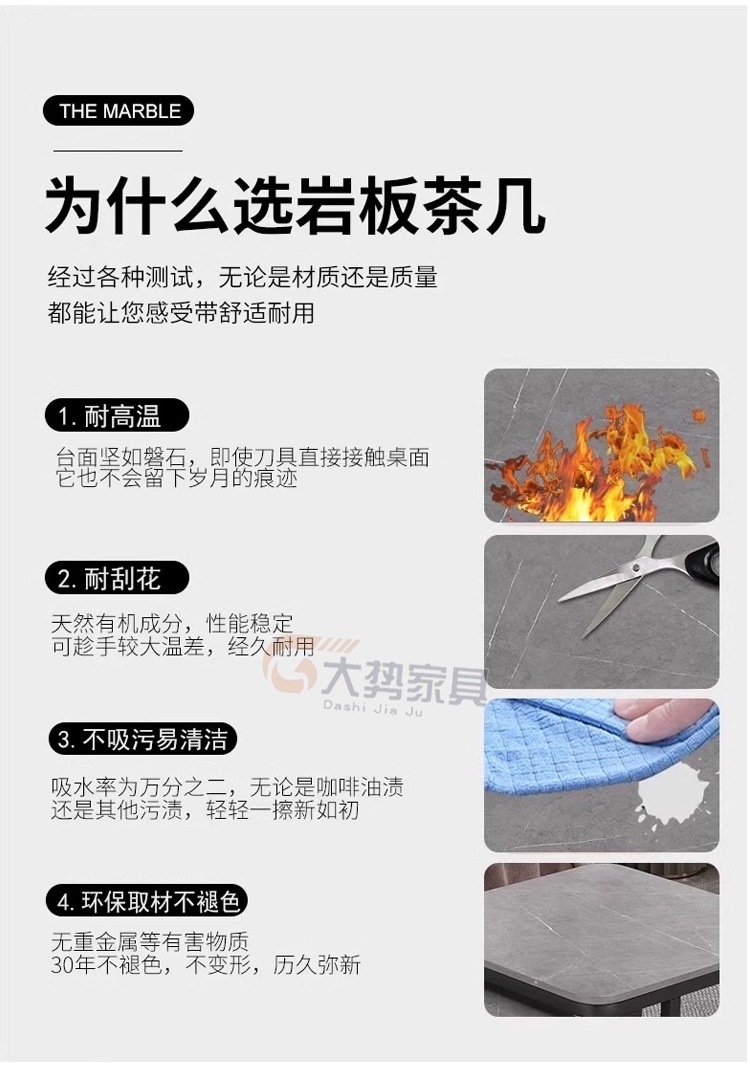 THE MARBLE

为什么选岩板茶几

经过各种测试，无论是材质还是质量
都能让您感受带舒适耐用

1. 耐高温

台面坚如磐石，即使刀具直接接触桌面
它也不会留下岁月的痕迹

2. 耐刮花

天然有机成分，性能稳定
可趁手较大温差，经久耐用

大势家具
Dashi Jia Ju

3. 不吸污易清洁

吸水率为万分之二，无论是咖啡油渍
还是其他污渍，轻轻一擦新如初

4. 环保取材不褪色

无重金属等有害物质
30年不褪色，不变形，历久弥新