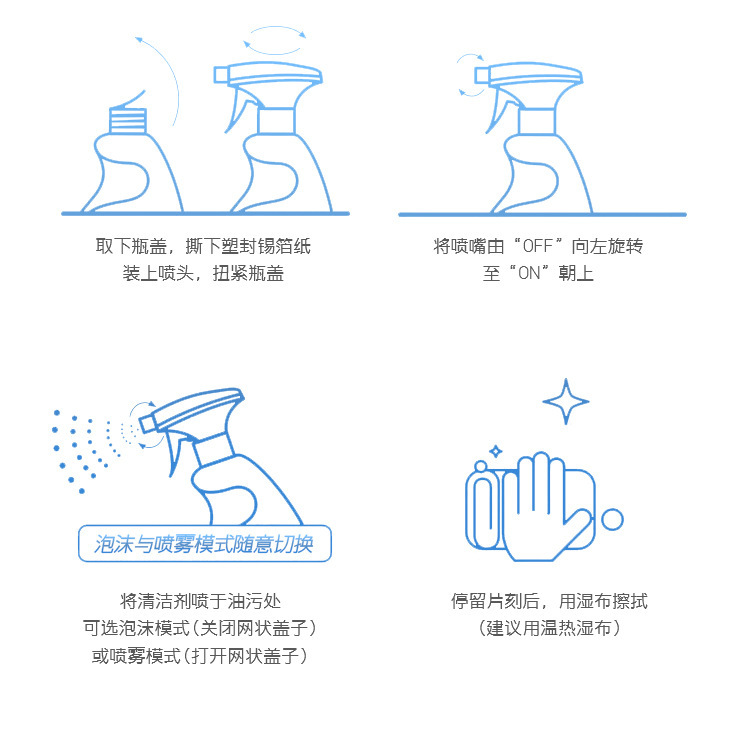 取下瓶盖，撕下塑封锡箔纸
装上喷头，扭紧瓶盖

将喷嘴由“OFF”向左旋转
至“ON”朝上

泡沫与喷雾模式随意切换

将清洁剂喷于油污处
可选泡沫模式(关闭网状盖子)
或喷雾模式(打开网状盖子)

停留片刻后，用湿布擦拭
(建议用温热湿布)