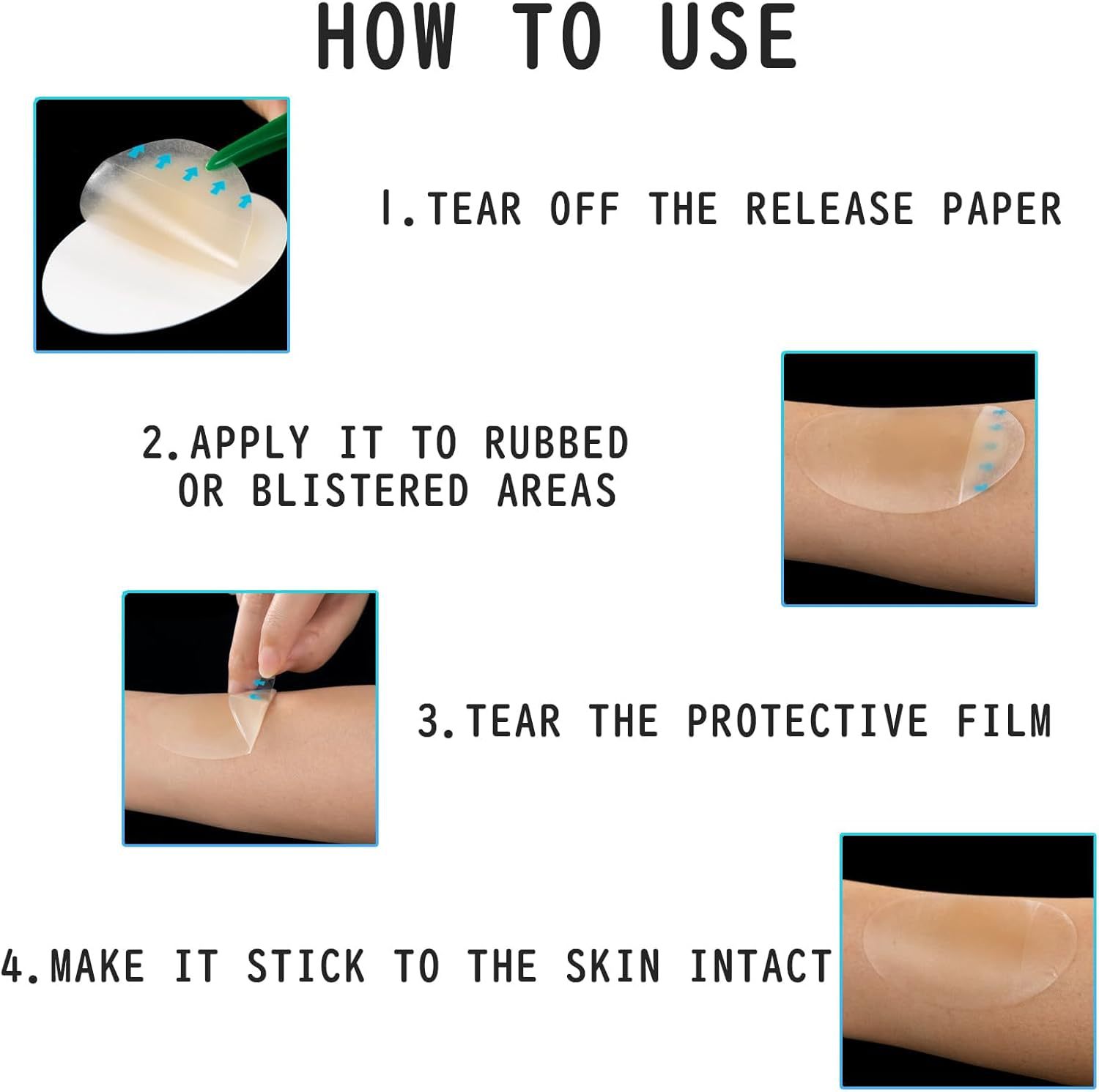 HOW TO USE

1.TEAR OFF THE RELEASE PAPER

2.APPLY IT TO RUBBED OR BLISTERED AREAS

3.TEAR THE PROTECTIVE FILM

4.MAKE IT STICK TO THE SKIN INTACT