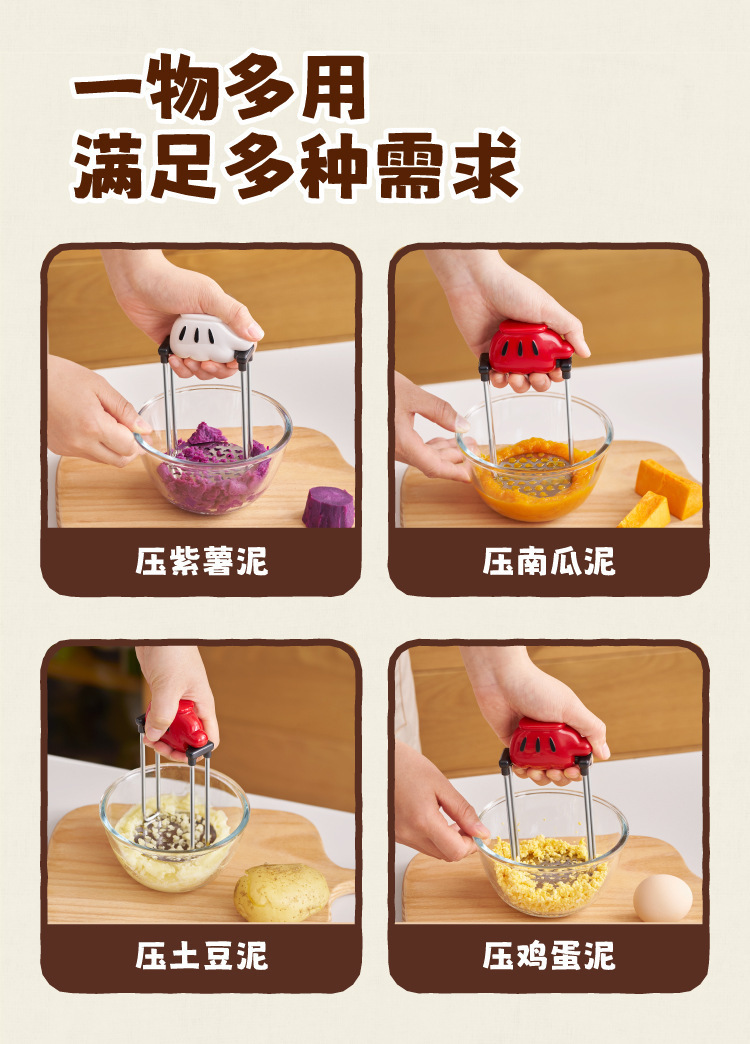 一物多用
满足多种需求

压紫薯泥

压南瓜泥

压土豆泥

压鸡蛋泥