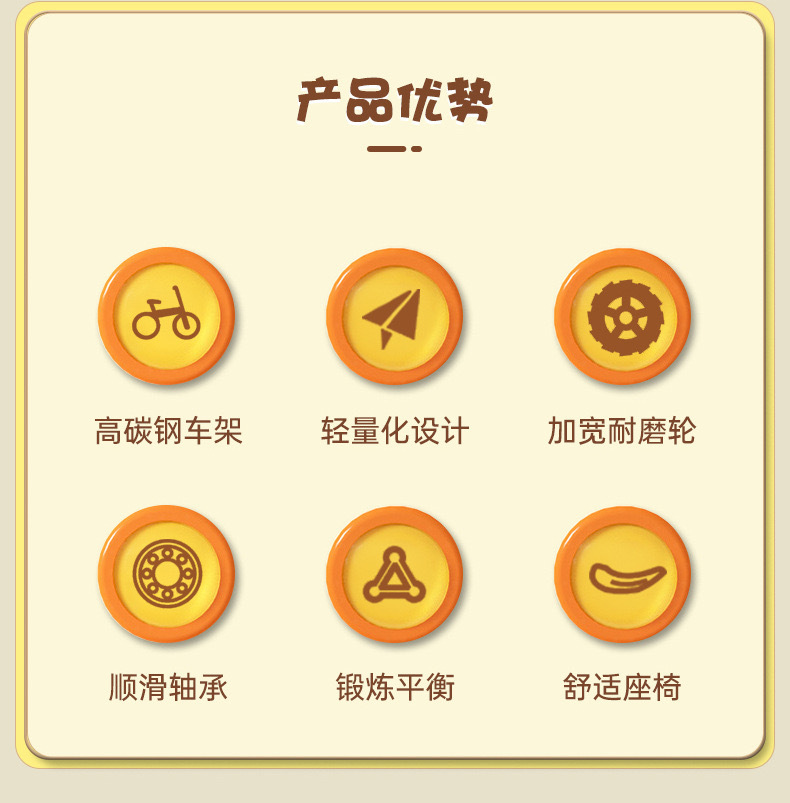 产品优势

高碳钢车架

轻量化设计

加宽耐磨轮

顺滑轴承

锻炼平衡

舒适座椅