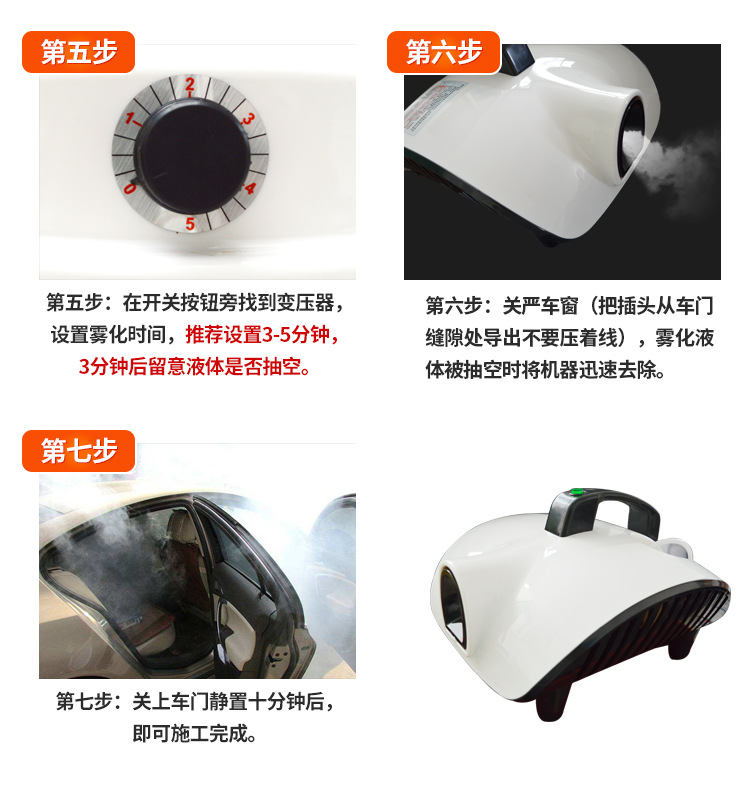 第五步

2
1
3
0
4
5

第五步：在开关按钮旁找到变压器，设置雾化时间，推荐设置3-5分钟，3分钟后留意液体是否抽空。

第六步

第六步：关严车窗（把插头从车门缝隙处导出不要压着线），雾化液体被抽空时将机器迅速去除。

第七步

第七步：关上车门静置十分钟后，即可施工完成。