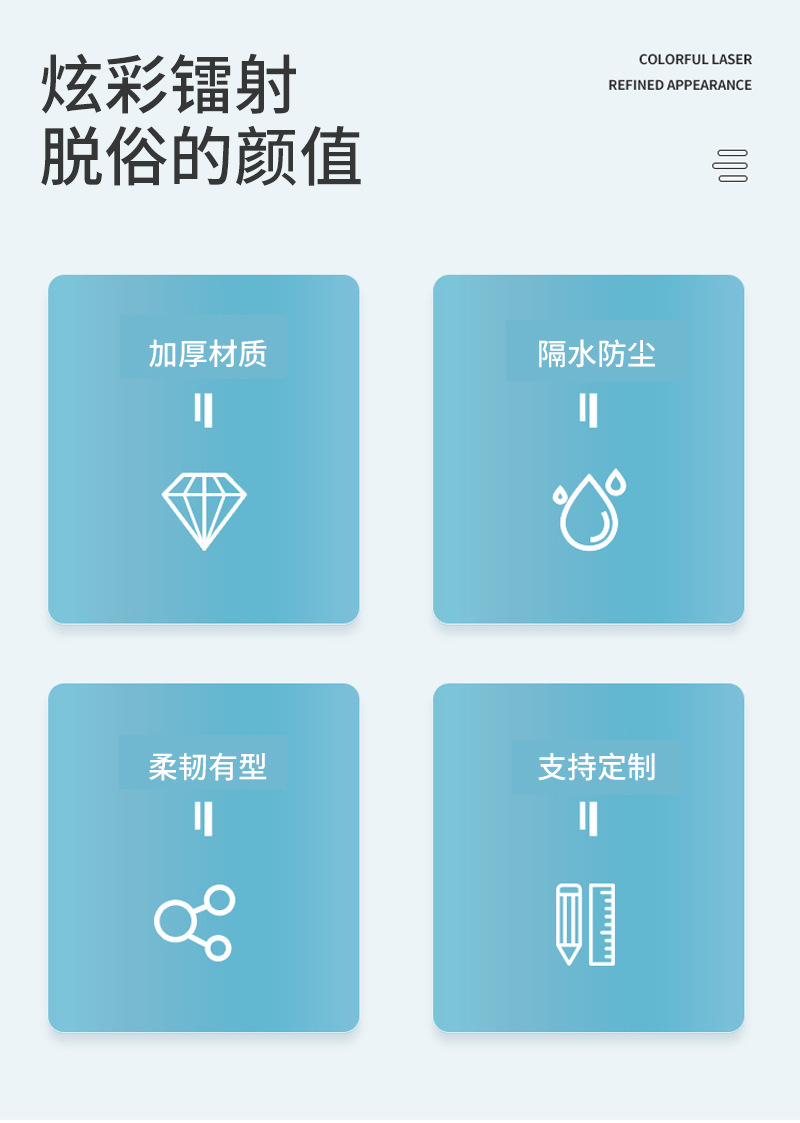 炫彩镭射
脱俗的颜值

COLORFUL LASER
REFINED APPEARANCE

加厚材质

隔水防尘

柔韧有型

支持定制