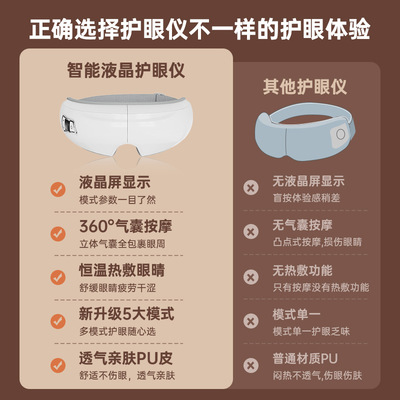 正确选择护眼仪不一样的护眼体验

智能液晶护眼仪

液晶屏显示
模式参数一目了然

360°气囊按摩
立体气囊全包裹眼周

恒温热敷眼睛
舒缓眼睛疲劳干涩

新升级5大模式
多模式护眼随心选

透气亲肤PU皮
舒适不伤眼，透气亲肤

其他护眼仪

无液晶屏显示
盲按体验感稍差

无气囊按摩
凸点式按摩,损伤眼睛

无热敷功能
只有按摩没有热敷功能

模式单一
模式单一护眼乏味

普通材质PU
闷热不透气,伤眼伤肤