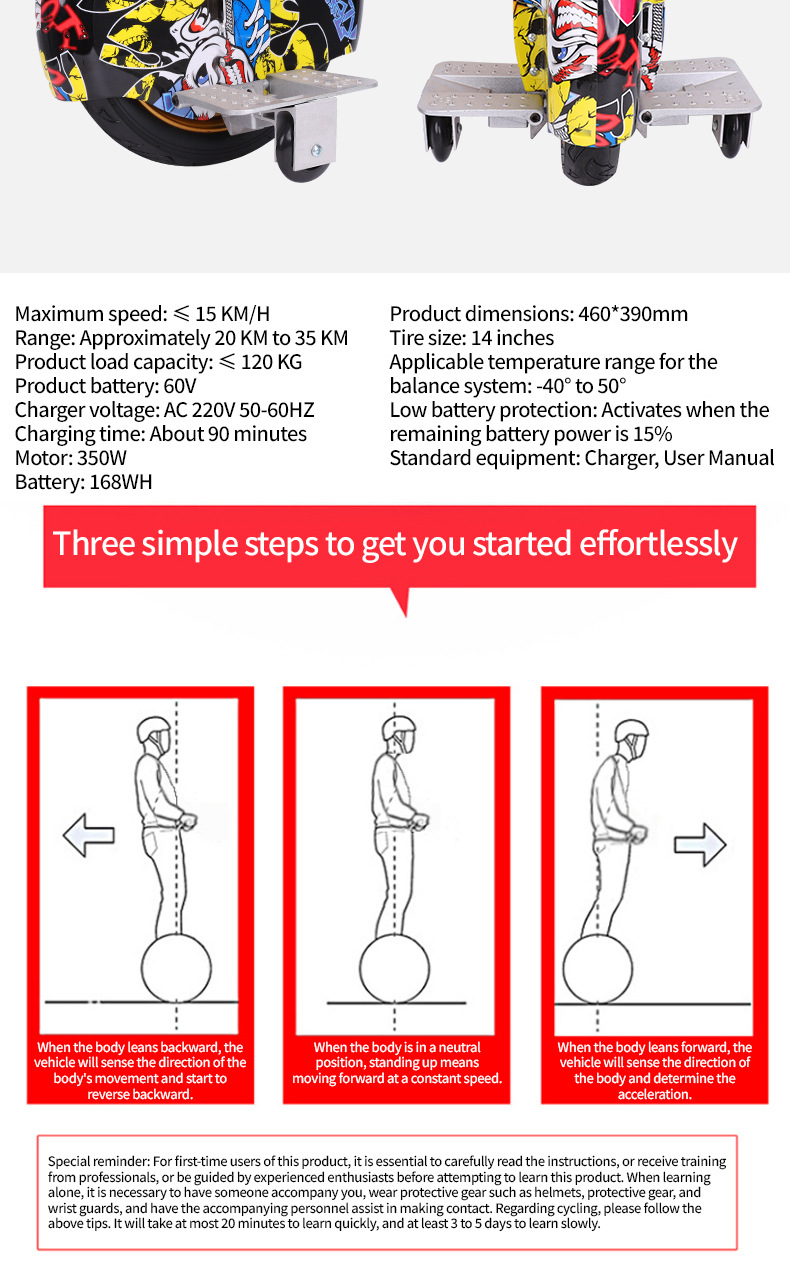 Maximum speed: ≤ 15 KM/H
Range: Approximately 20 KM to 35 KM
Product load capacity: ≤ 120 KG
Product battery: 60V
Charger voltage: AC 220V 50-60HZ
Charging time: About 90 minutes
Motor: 350W
Battery: 168WH

Product dimensions: 460*390mm
Tire size: 14 inches
Applicable temperature range for the balance system: -40° to 50°
Low battery protection: Activates when the remaining battery power is 15%
Standard equipment: Charger, User Manual

Three simple steps to get you started effortlessly

When the body leans backward, the vehicle will sense the direction of the body's movement and start to reverse backward.

When the body is in a neutral position, standing up means moving forward at a constant speed.

When the body leans forward, the vehicle will sense the direction of the body and determine the acceleration.

Special reminder: For first-time users of this product, it is essential to carefully read the instructions, or receive training from professionals, or be guided by experienced enthusiasts before attempting to learn this product. When learning alone, it is necessary to have someone accompany you, wear protective gear such as helmets, protective gear, and wrist guards, and have the accompanying personnel assist in making contact. Regarding cycling, please follow the above tips. It will take at most 20 minutes to learn quickly, and at least 3 to 5 days to learn slowly.