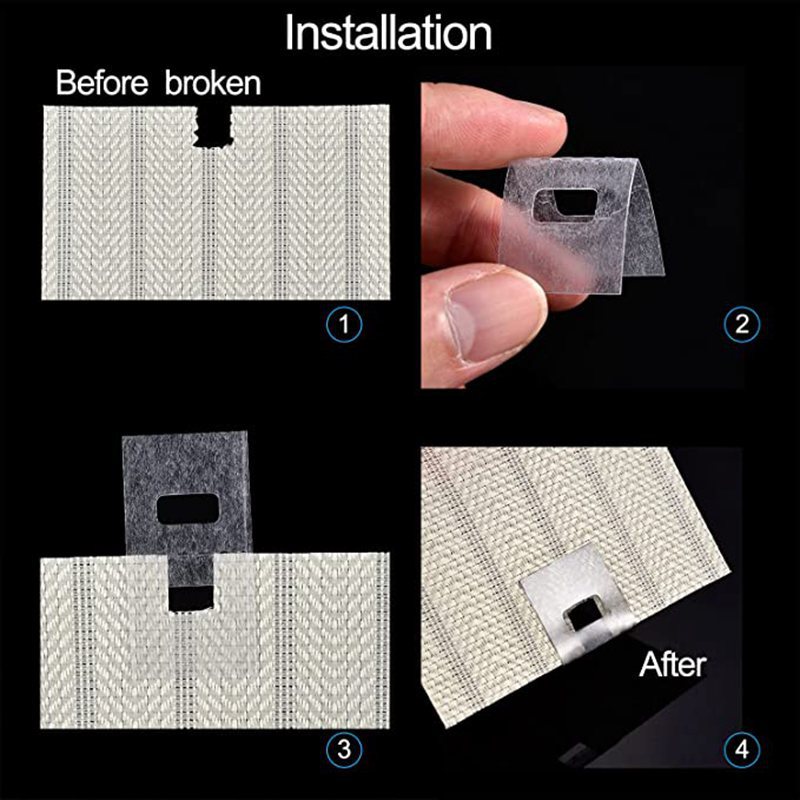 Installation

Before broken

1

2

3

After

4